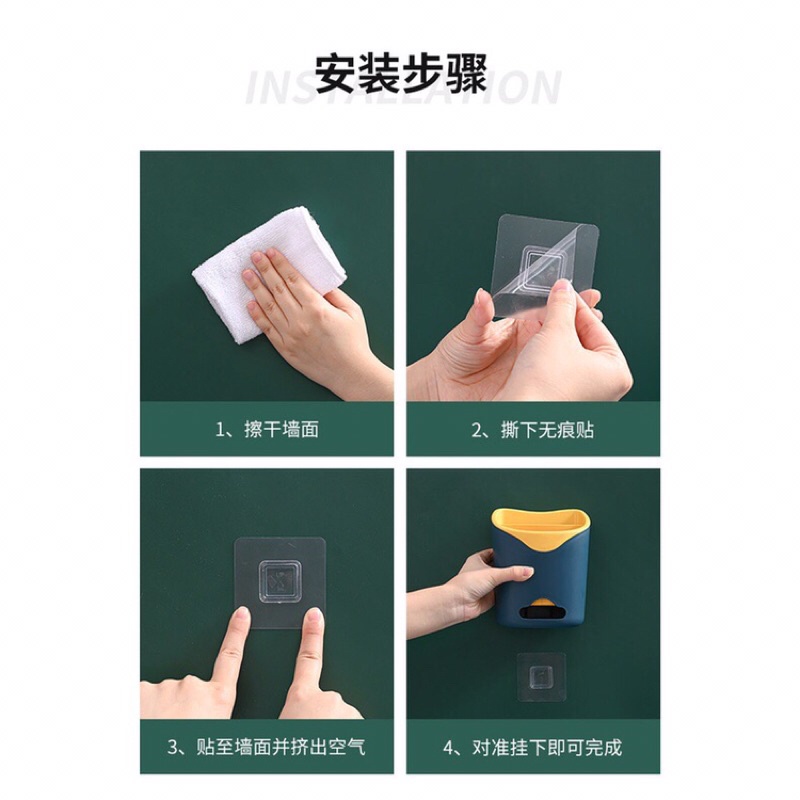 安装步骤
INSTALLATION

1、擦干墙面

2、撕下无痕贴

3、贴至墙面并挤出空气

4、对准挂下即可完成