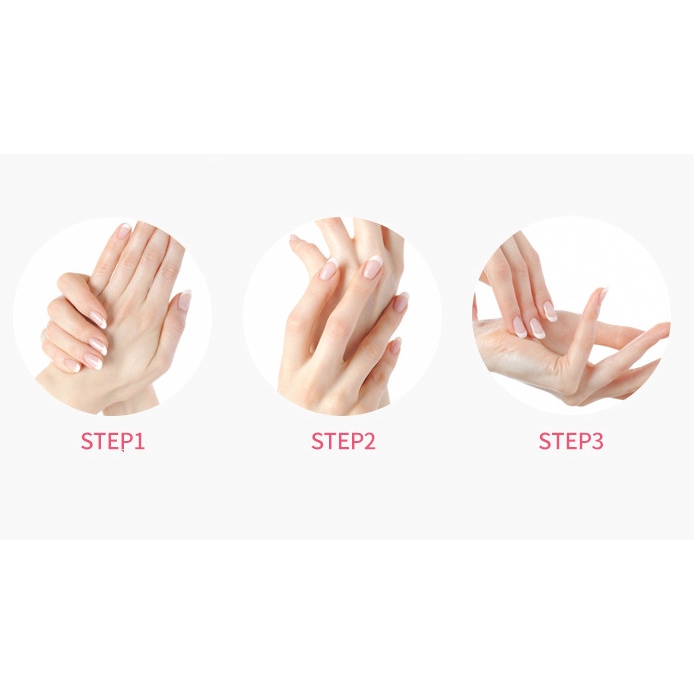 STEP1

STEP2

STEP3