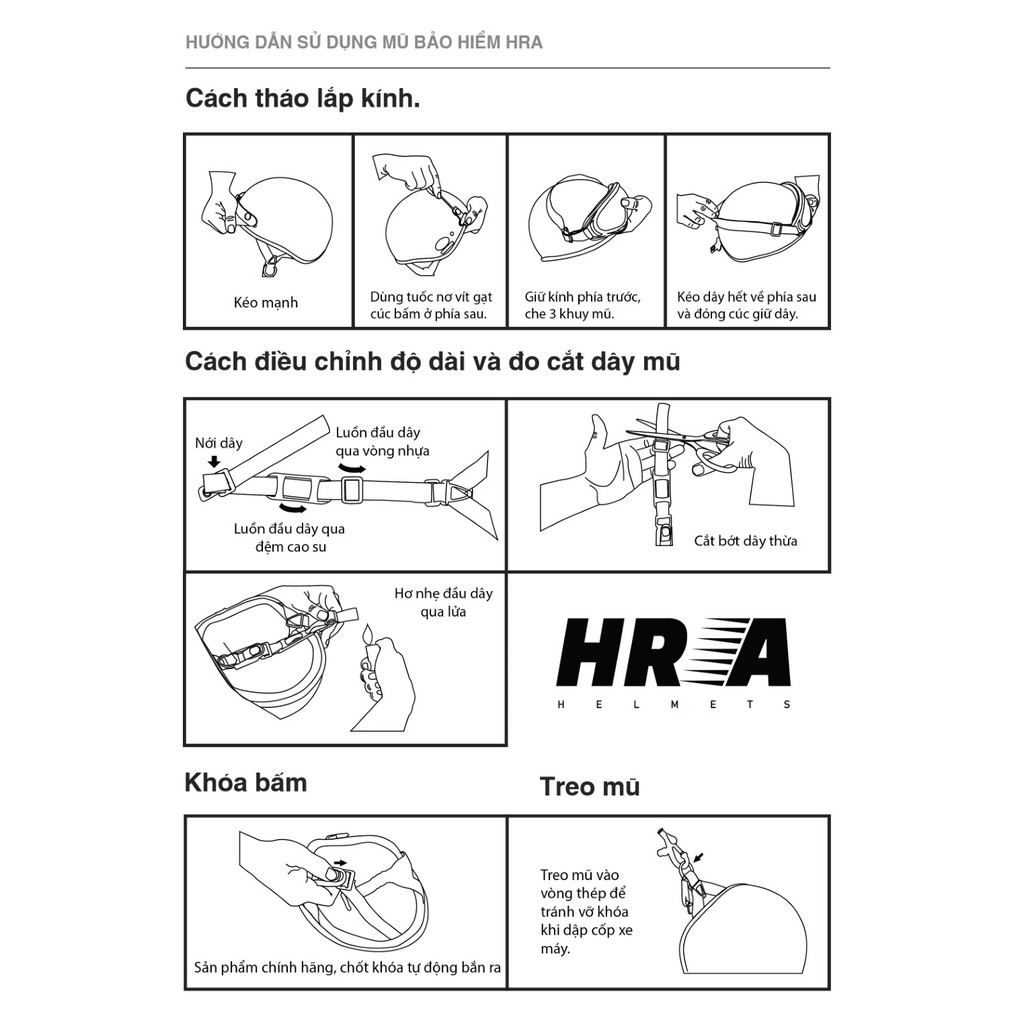 HƯỚNG DẪN SỬ DỤNG MŨ BẢO HIỂM HRA

Cách tháo lắp kính.

Kéo mạnh

Dùng tuốc nơ vít gạt cúc bấm ở phía sau.

Giữ kính phía trước, che 3 khuy mũ.

Kéo dây hết về phía sau và đóng cúc giữ dây.

Cách điều chỉnh độ dài và đo cắt dây mũ

Nới dây

Luồn đầu dây qua vòng nhựa

Luồn đầu dây qua đệm cao su

Cắt bớt dây thừa

Hơ nhẹ đầu dây qua lửa

HRA
HELMETS

Khóa bấm

Treo mũ

Sản phẩm chính hãng, chốt khóa tự động bắn ra

Treo mũ vào vòng thép để tránh vỡ khóa khi dập cốp xe máy.