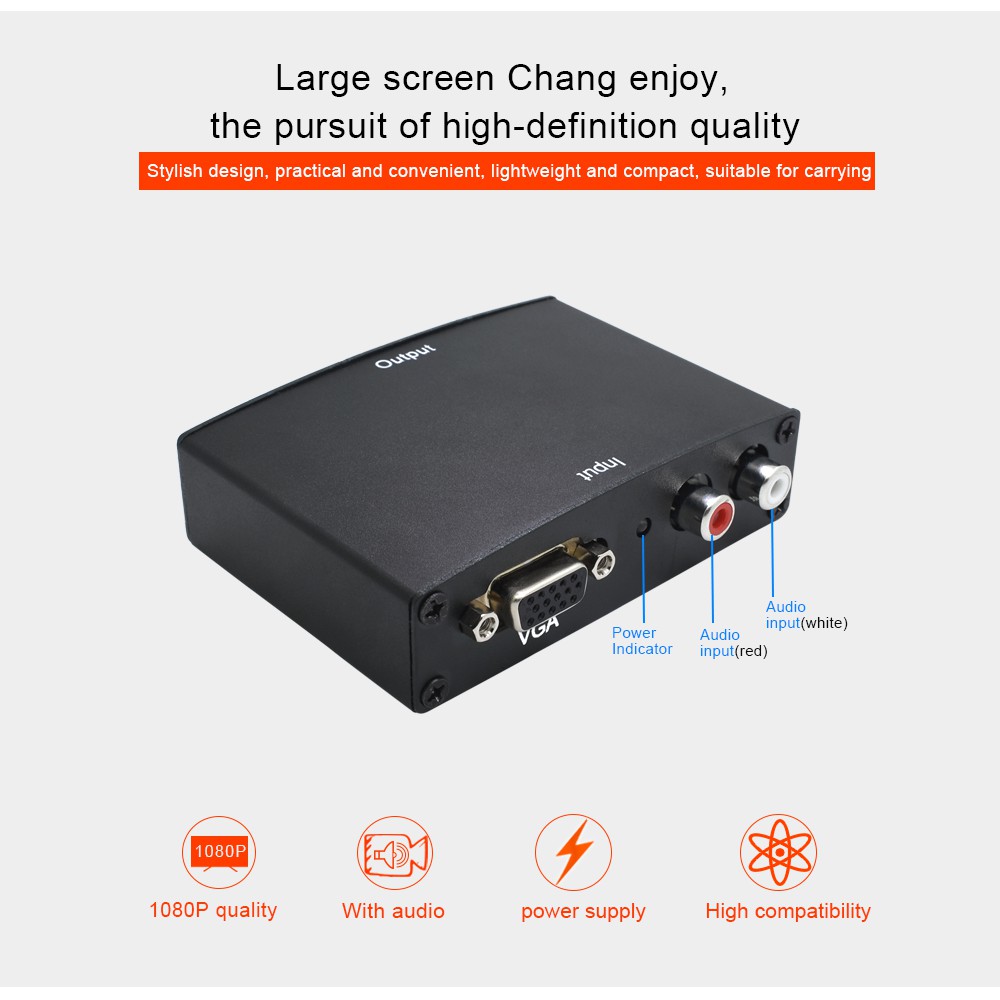 Large screen Chang enjoy,
the pursuit of high-definition quality

Stylish design, practical and convenient, lightweight and compact, suitable for carrying

Output

Input

VGA

Power Indicator

Audio input(red)

Audio input(white)

1080P

1080P quality

With audio

power supply

High compatibility