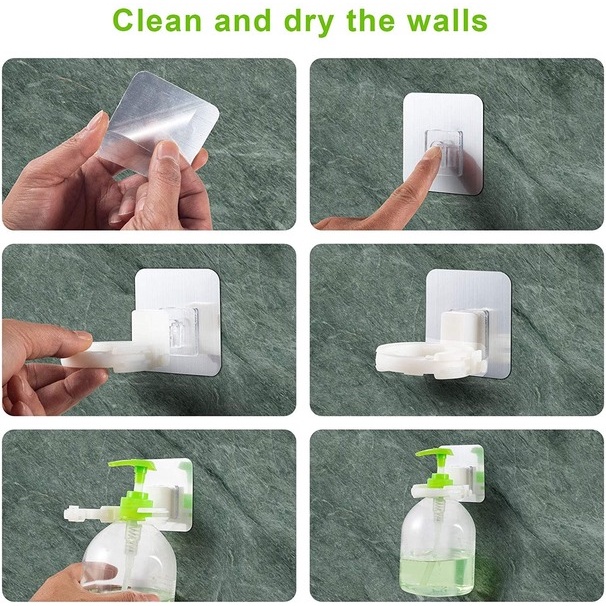 Clean and dry the walls