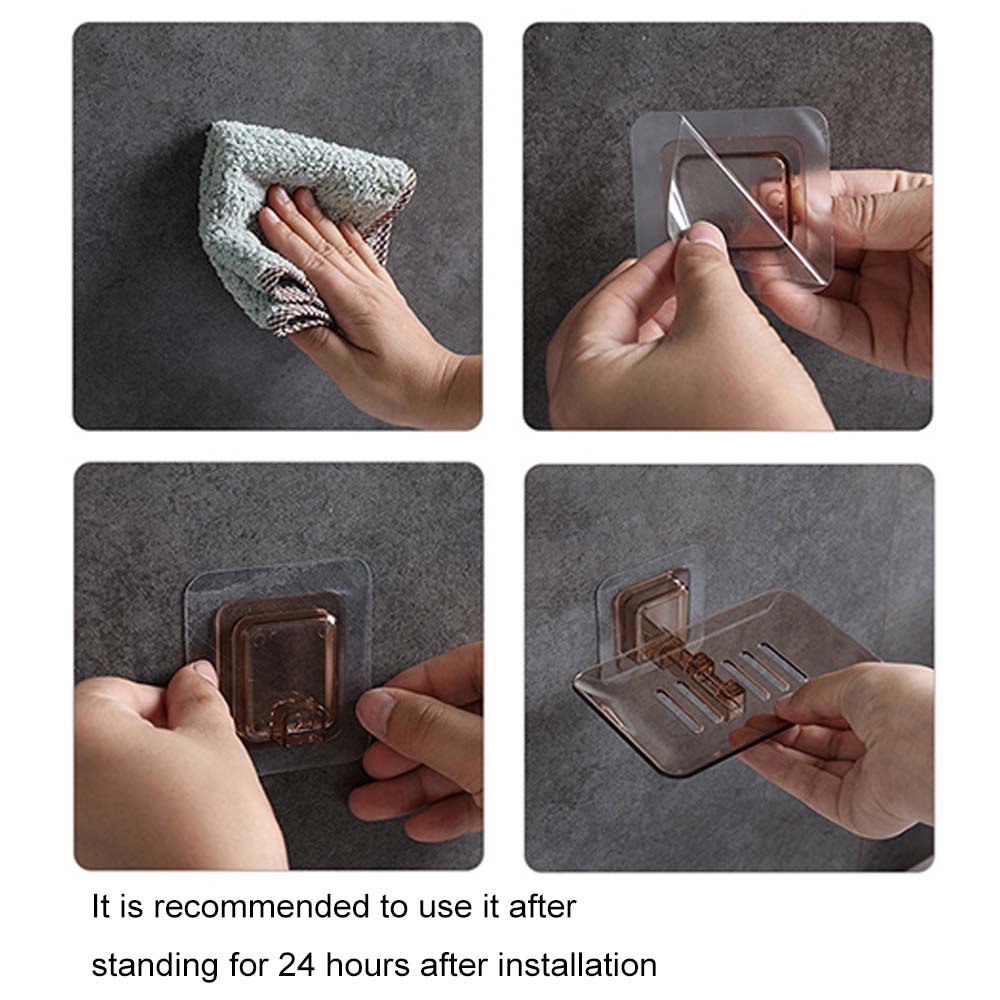 It is recommended to use it after standing for 24 hours after installation