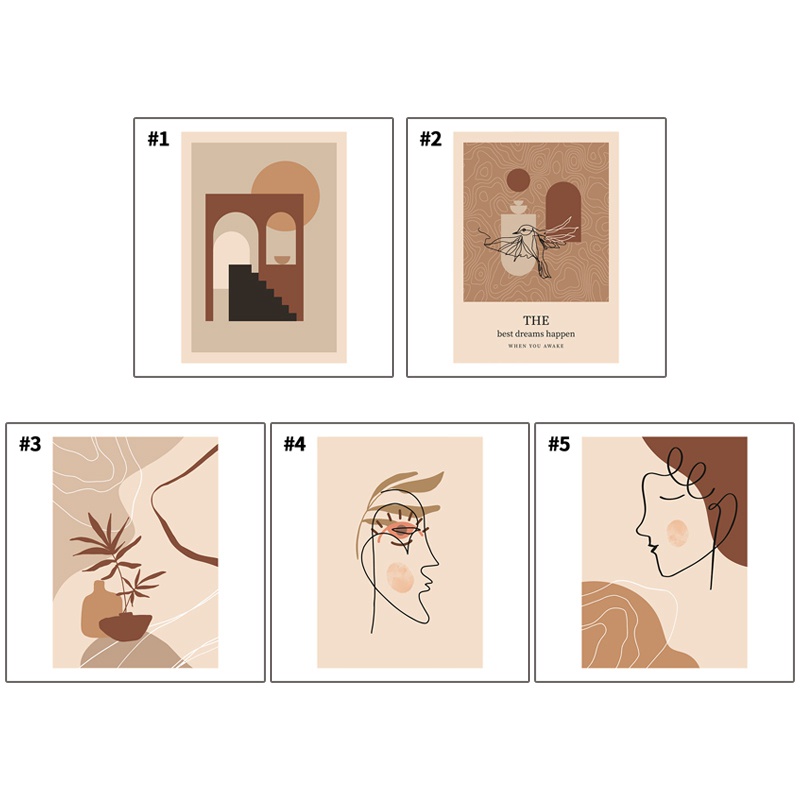 #1

#2

THE
best dreams happen
WHEN YOU AWAKE

#3

#4

#5