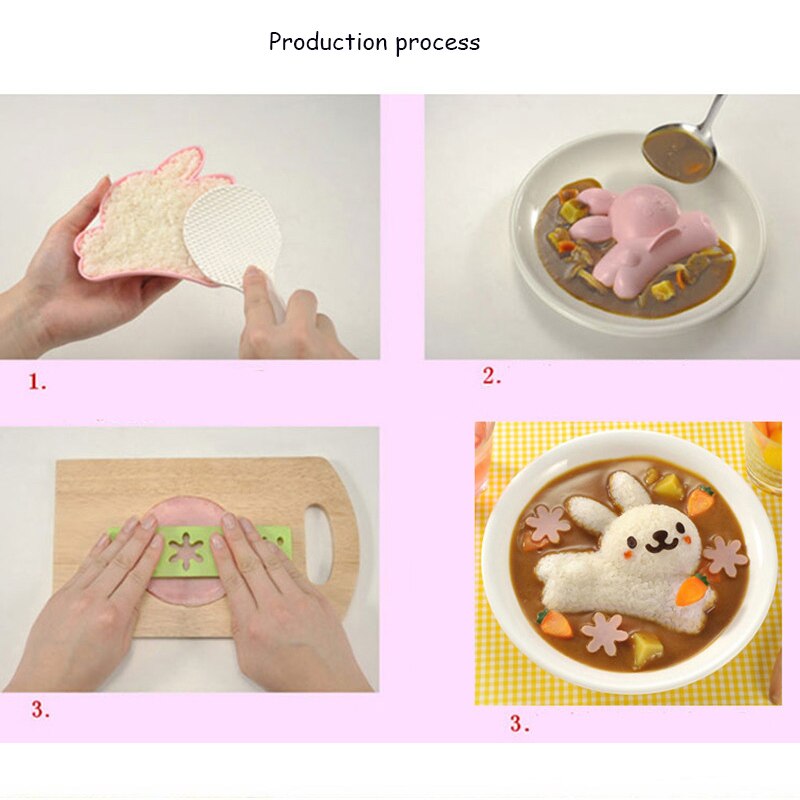 Production process

1.

2.

3.

3.