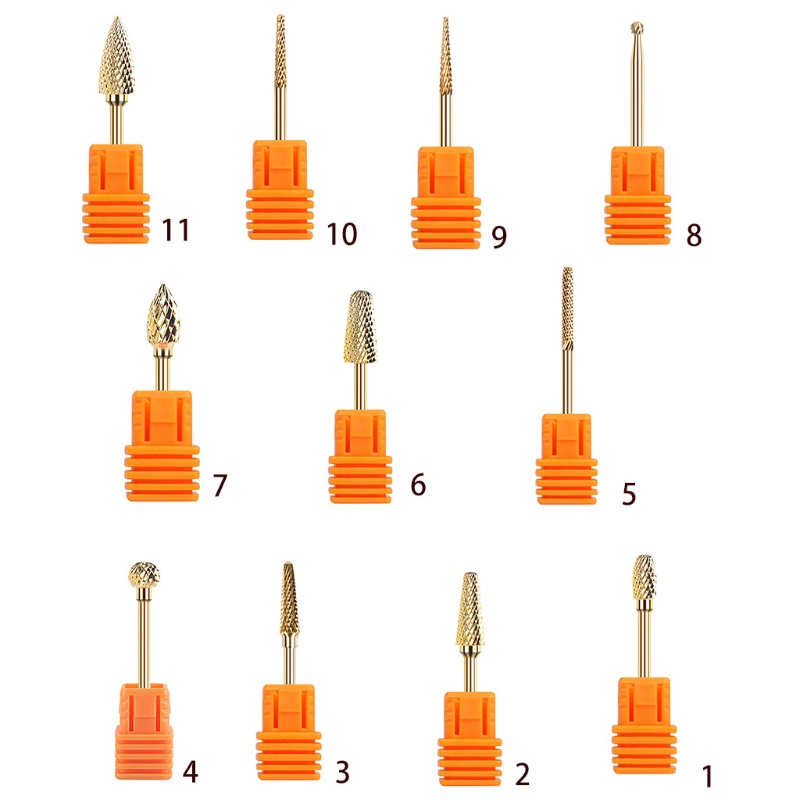 11 10 9 8

7 6 5

4 3 2 1