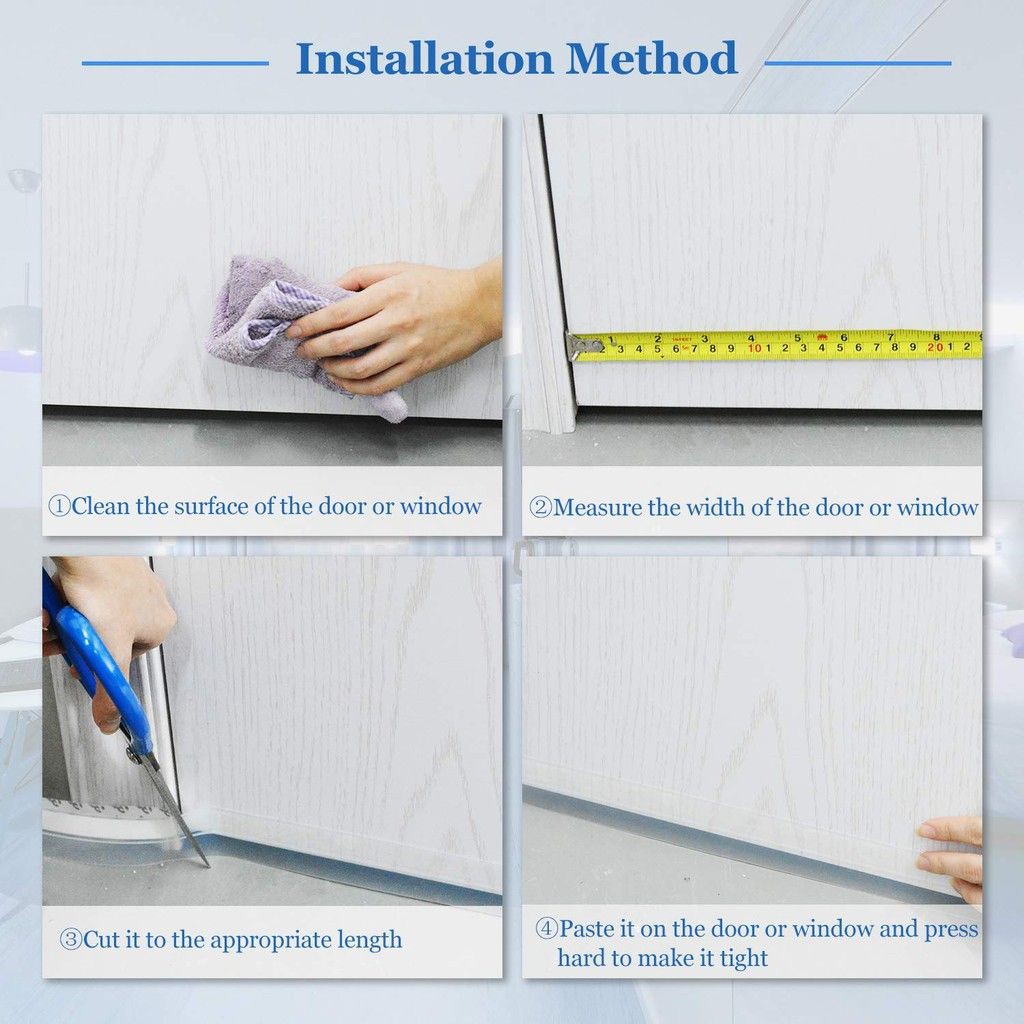 Installation Method

①Clean the surface of the door or window

②Measure the width of the door or window

③Cut it to the appropriate length

④Paste it on the door or window and press hard to make it tight