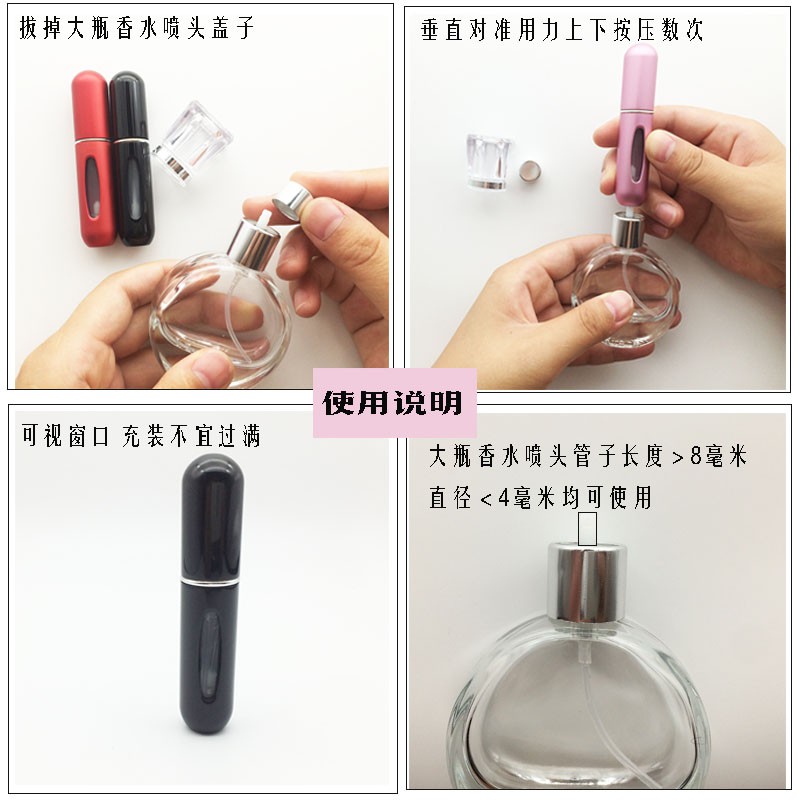 拔掉大瓶香水喷头盖子

垂直对准用力上下按压数次

使用说明

可视窗口 充装不宜过满

大瓶香水喷头管子长度>8毫米
直径<4毫米均可使用