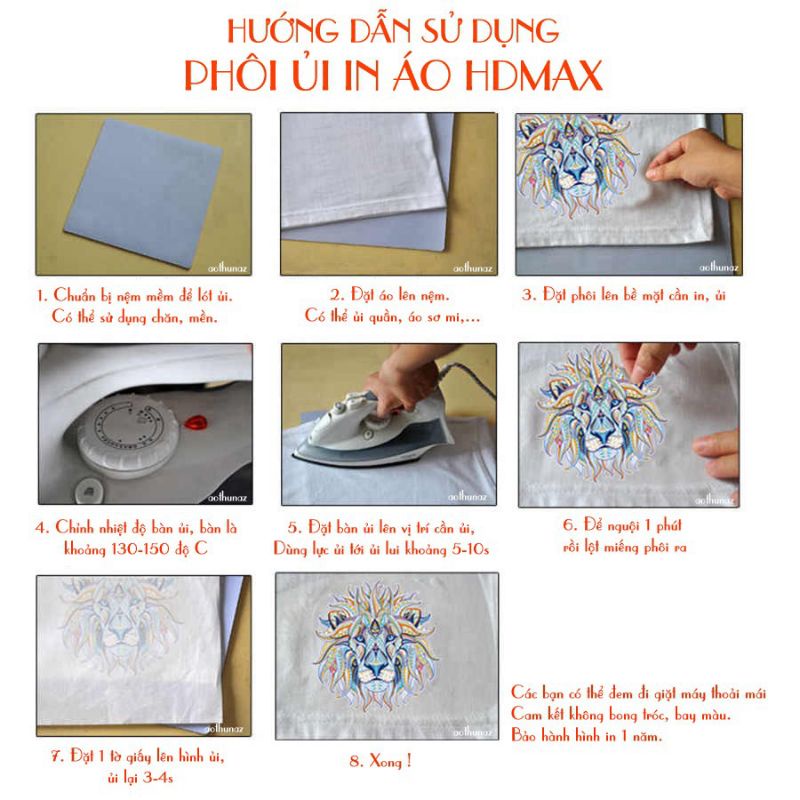 HƯỚNG DẪN SỬ DỤNG
PHÔI ỦI IN ÁO HDMAX

aothunaz

1. Chuẩn bị nệm mềm để lót ủi.
Có thể sử dụng chăn, mền.

aothunaz

2. Đặt áo lên nệm.
Có thể ủi quần, áo sơ mi,...

aothunaz

3. Đặt phôi lên bề mặt cần in, ủi

aothunaz

4. Chỉnh nhiệt độ bàn ủi, bàn là
khoảng 130-150 độ C

aothunaz

5. Đặt bàn ủi lên vị trí cần ủi,
Dùng lực ủi tới ủi lui khoảng 5-10s

aothunaz

6. Để nguội 1 phút
rồi lột miếng phôi ra

aothunaz

7. Đặt 1 tờ giấy lên hình ủi,
ủi lại 3-4s

aothunaz

8. Xong !

Các bạn có thể đem đi giặt máy thoải mái
Cam kết không bong tróc, bay màu.
Bảo hành hình in 1 năm.