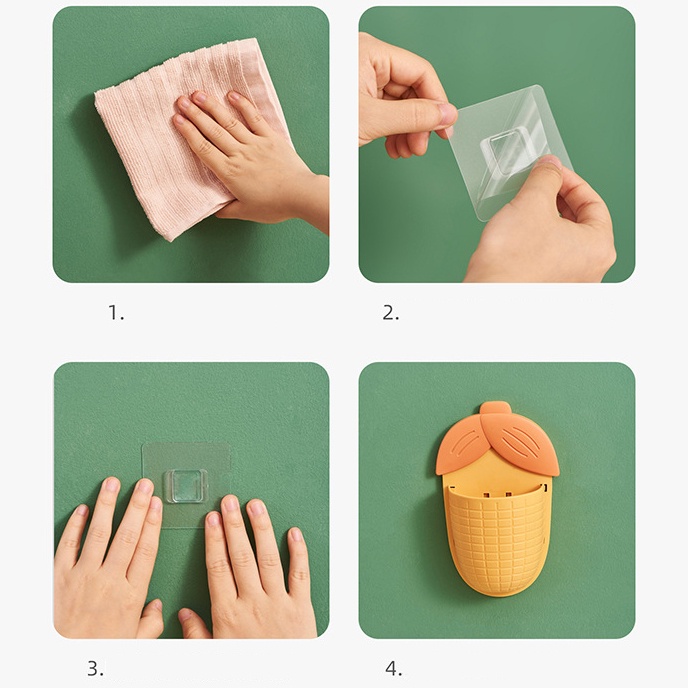 1.

2.

3.

4.