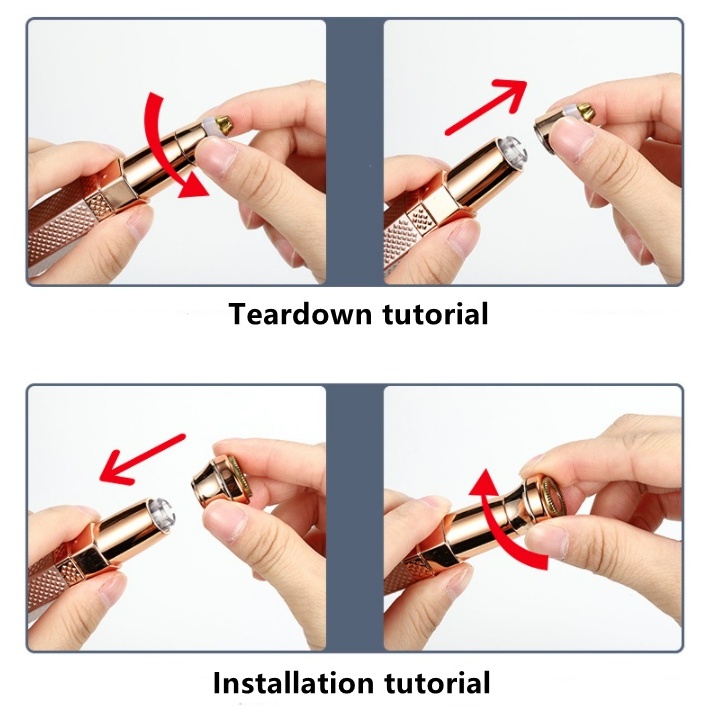 Teardown tutorial

Installation tutorial