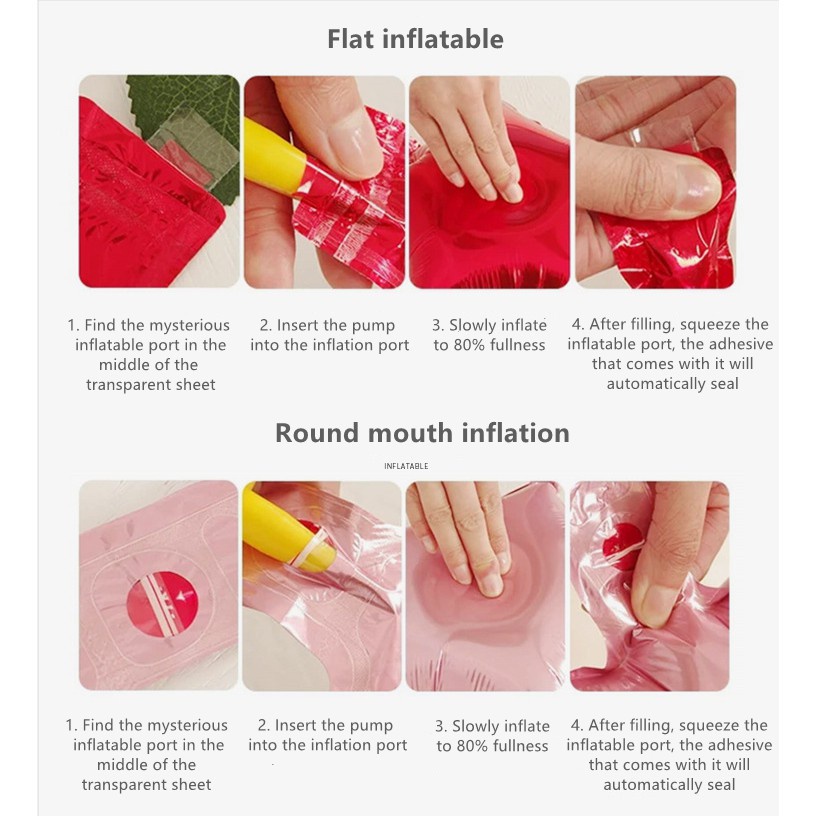 Flat inflatable

1. Find the mysterious inflatable port in the middle of the transparent sheet

2. Insert the pump into the inflation port

3. Slowly inflate to 80% fullness

4. After filling, squeeze the inflatable port, the adhesive that comes with it will automatically seal

Round mouth inflation

INFLATABLE

1. Find the mysterious inflatable port in the middle of the transparent sheet

2. Insert the pump into the inflation port

3. Slowly inflate to 80% fullness

4. After filling, squeeze the inflatable port, the adhesive that comes with it will automatically seal