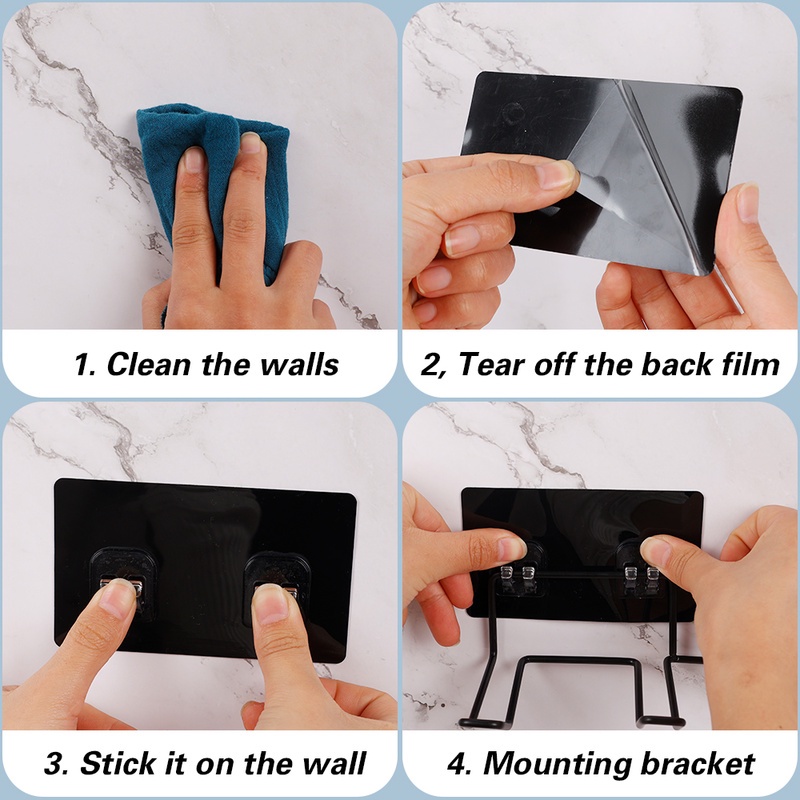 1. Clean the walls

2, Tear off the back film

3. Stick it on the wall

4. Mounting bracket