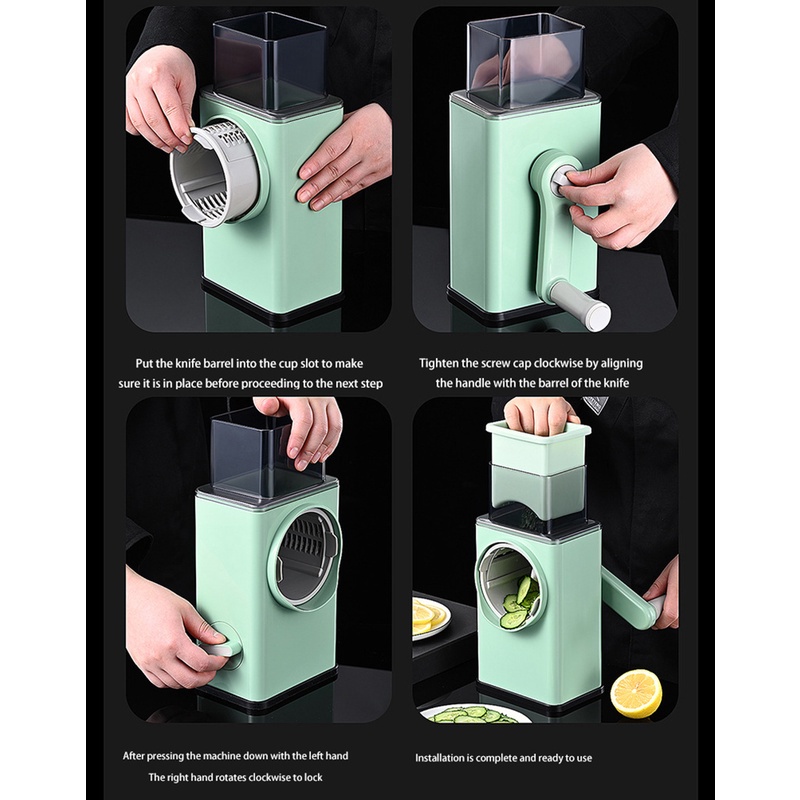 Put the knife barrel into the cup slot to make sure it is in place before proceeding to the next step

Tighten the screw cap clockwise by aligning the handle with the barrel of the knife

After pressing the machine down with the left hand
The right hand rotates clockwise to lock

Installation is complete and ready to use