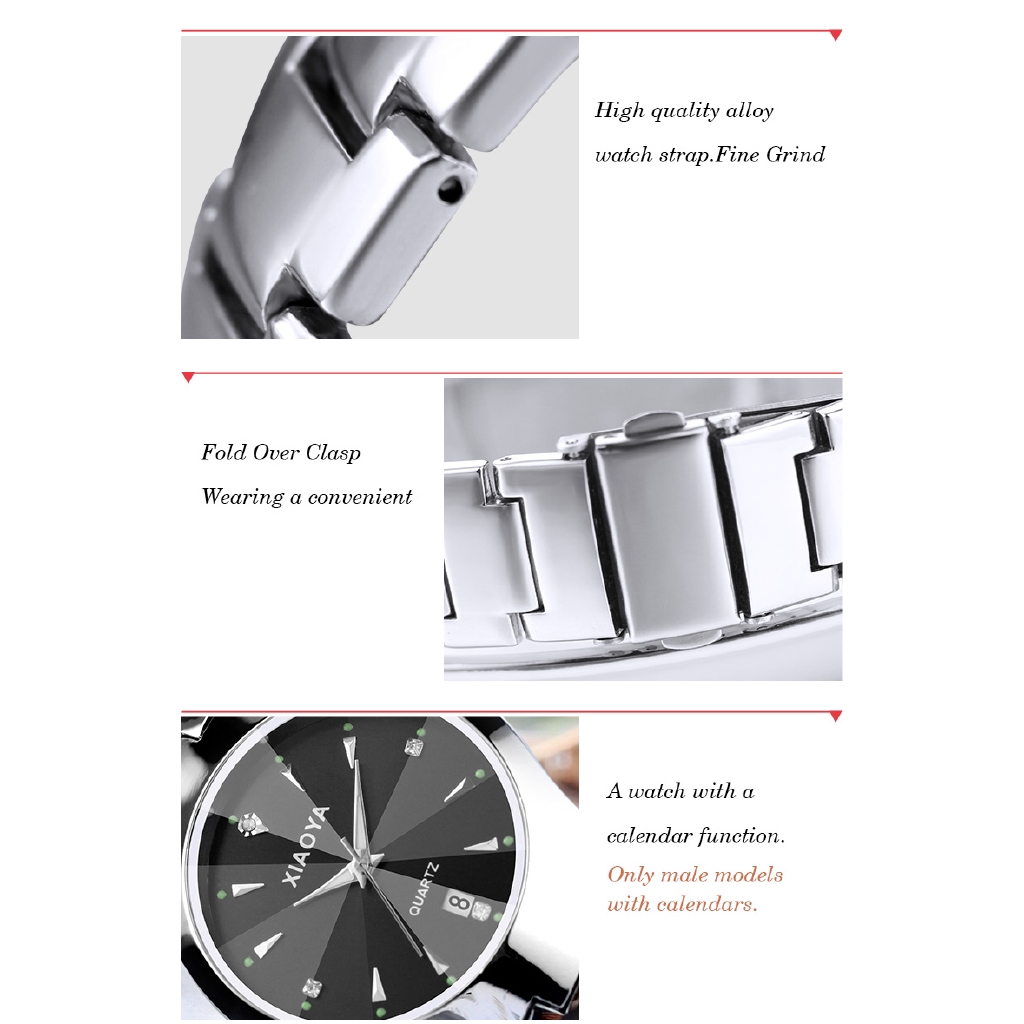 High quality alloy watch strap.Fine Grind

Fold Over Clasp

Wearing a convenient

XIAOYA

QUARTZ

8

A watch with a calendar function.

Only male models with calendars.