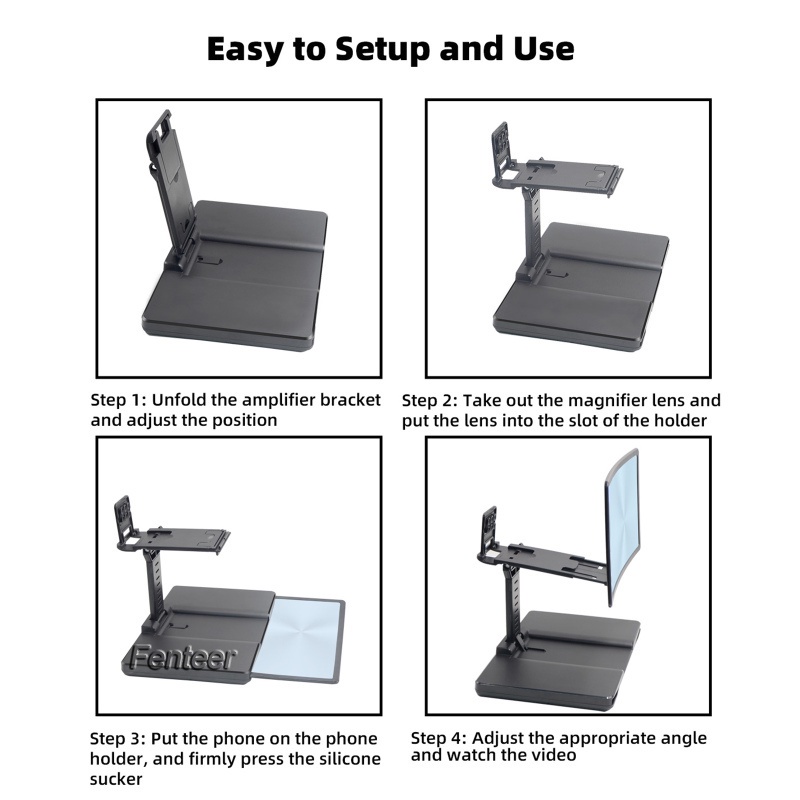 Easy to Setup and Use

Step 1: Unfold the amplifier bracket and adjust the position

Step 2: Take out the magnifier lens and put the lens into the slot of the holder

Fenteer

Step 3: Put the phone on the phone holder, and firmly press the silicone sucker

Step 4: Adjust the appropriate angle and watch the video