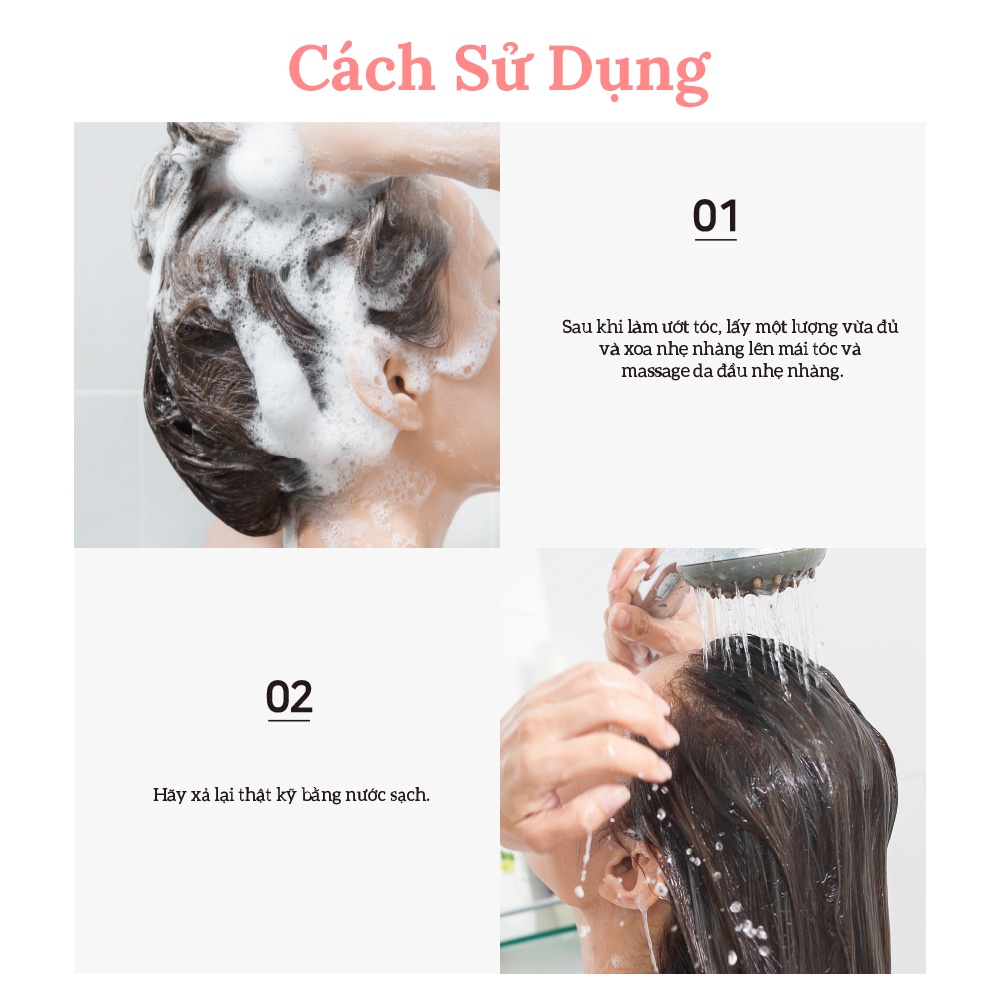 Cách Sử Dụng

01

Sau khi làm ướt tóc, lấy một lượng vừa đủ và xoa nhẹ nhàng lên mái tóc và massage da đầu nhẹ nhàng.

02

Hãy xả lại thật kỹ bằng nước sạch.