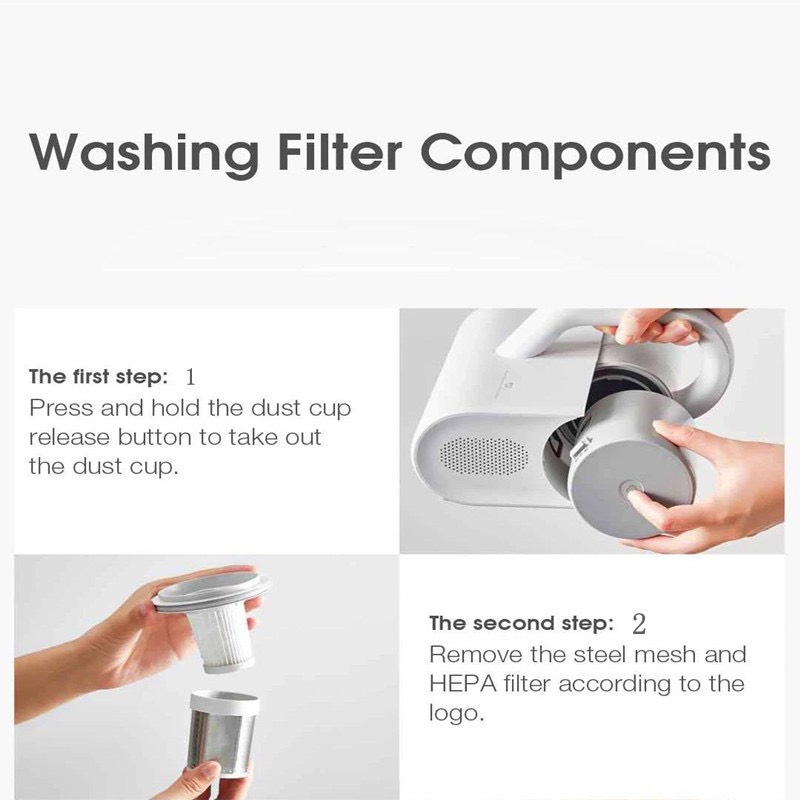 Washing Filter Components

The first step: 1
Press and hold the dust cup release button to take out the dust cup.

The second step: 2
Remove the steel mesh and HEPA filter according to the logo.