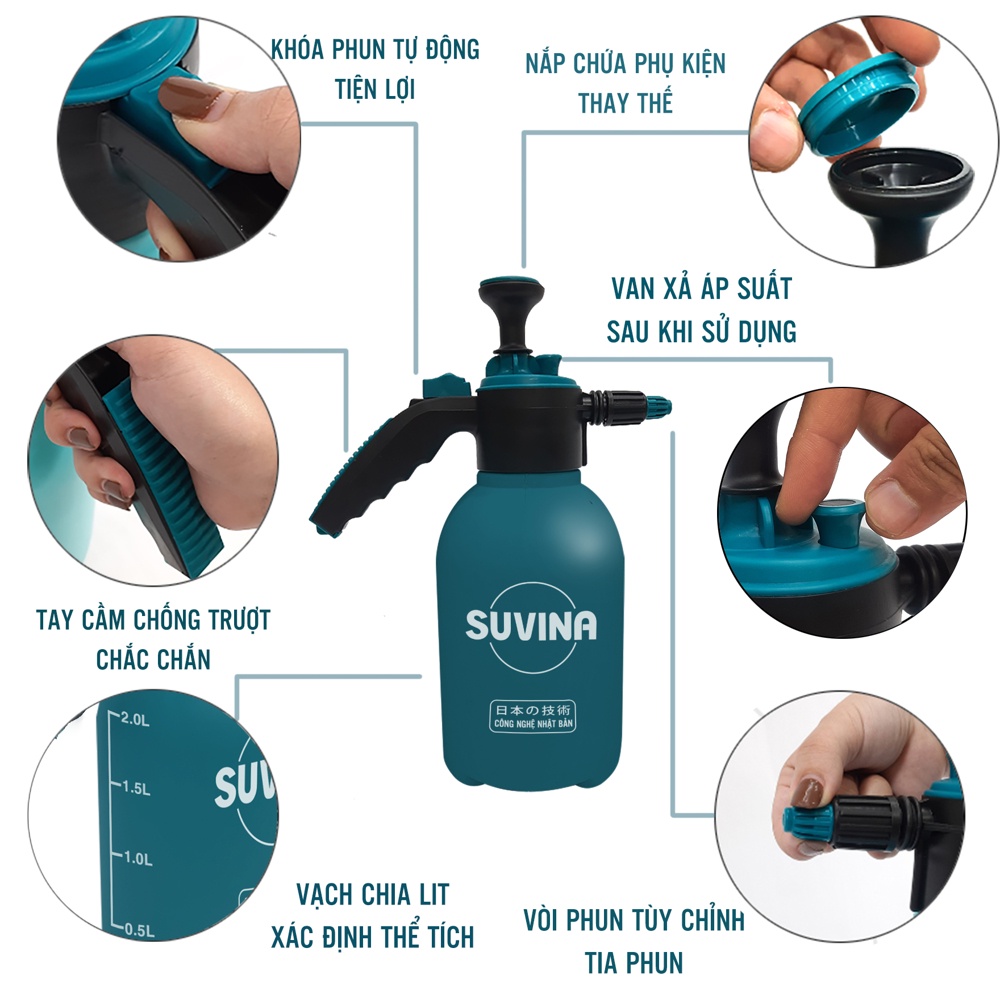 KHÓA PHUN TỰ ĐỘNG TIỆN LỢI

NẮP CHỨA PHỤ KIỆN THAY THẾ

VAN XẢ ÁP SUẤT SAU KHI SỬ DỤNG

TAY CẦM CHỐNG TRƯỢT CHẮC CHẮN

SUVINA

日本の技術
CÔNG NGHỆ NHẬT BẢN

2.0L
1.5L
1.0L
0.5L
SUV

VẠCH CHIA LIT XÁC ĐỊNH THỂ TÍCH

VÒI PHUN TÙY CHỈNH TIA PHUN