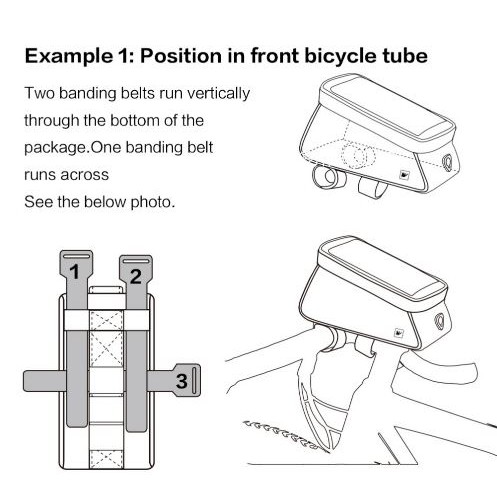 Example 1: Position in front bicycle tube

Two banding belts run vertically through the bottom of the package.One banding belt runs across
See the below photo.

1
2
3