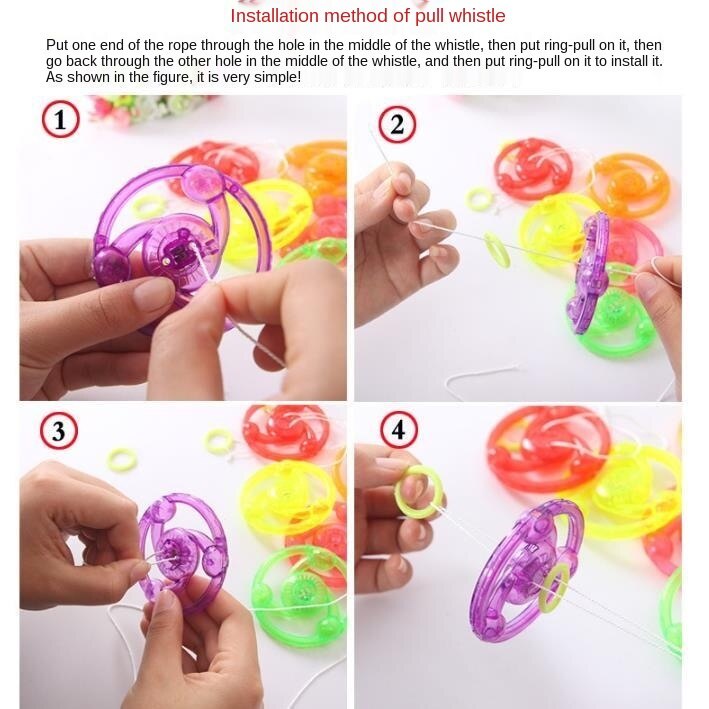 Installation method of pull whistle

Put one end of the rope through the hole in the middle of the whistle, then put ring-pull on it, then go back through the other hole in the middle of the whistle, and then put ring-pull on it to install it. As shown in the figure, it is very simple!

1

2

3

4