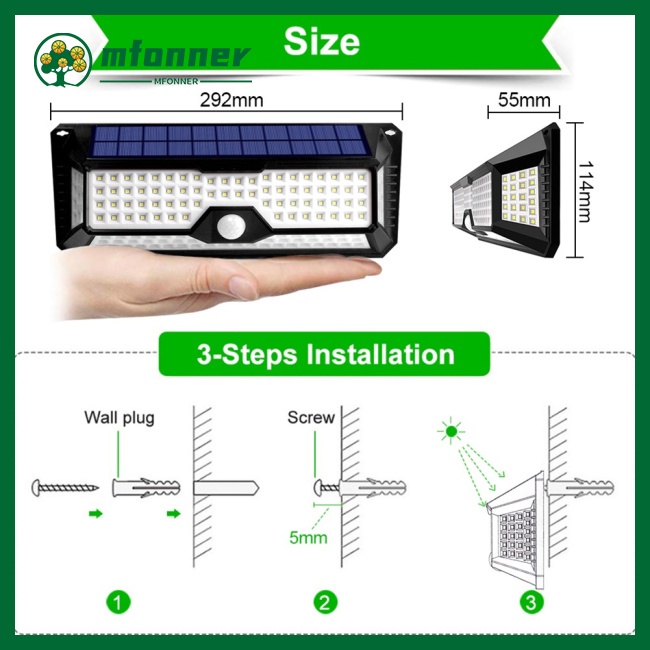 mfonner
MFONNER

Size

292mm

55mm

114mm

3-Steps Installation

Wall plug

Screw

5mm

1

2

3