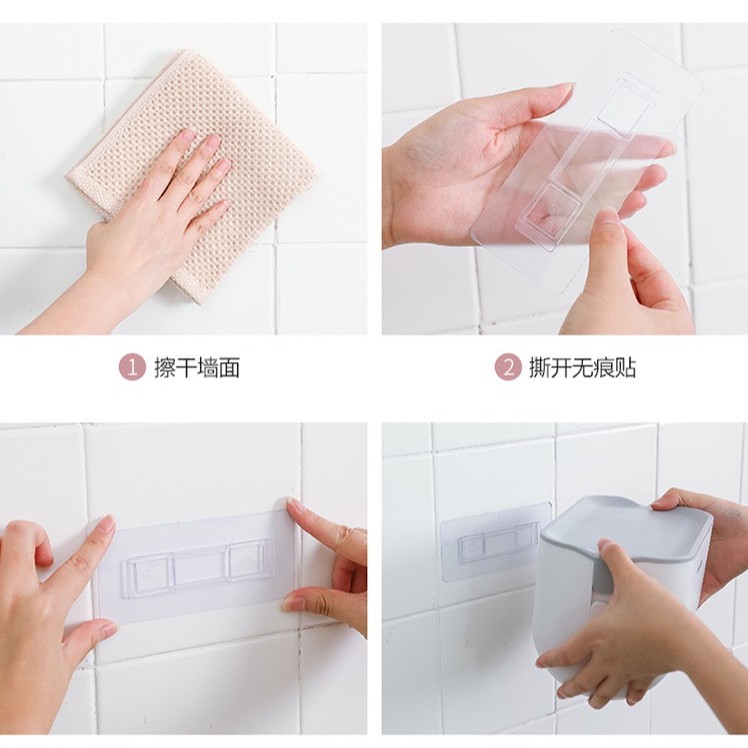 1 擦干墙面

2 撕开无痕贴