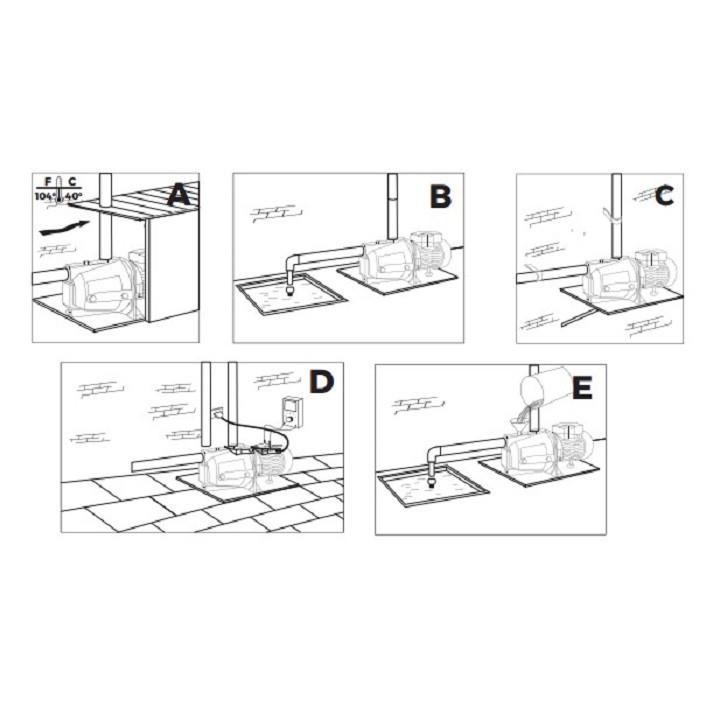 F C
104° 40°
A

B

C

D

E