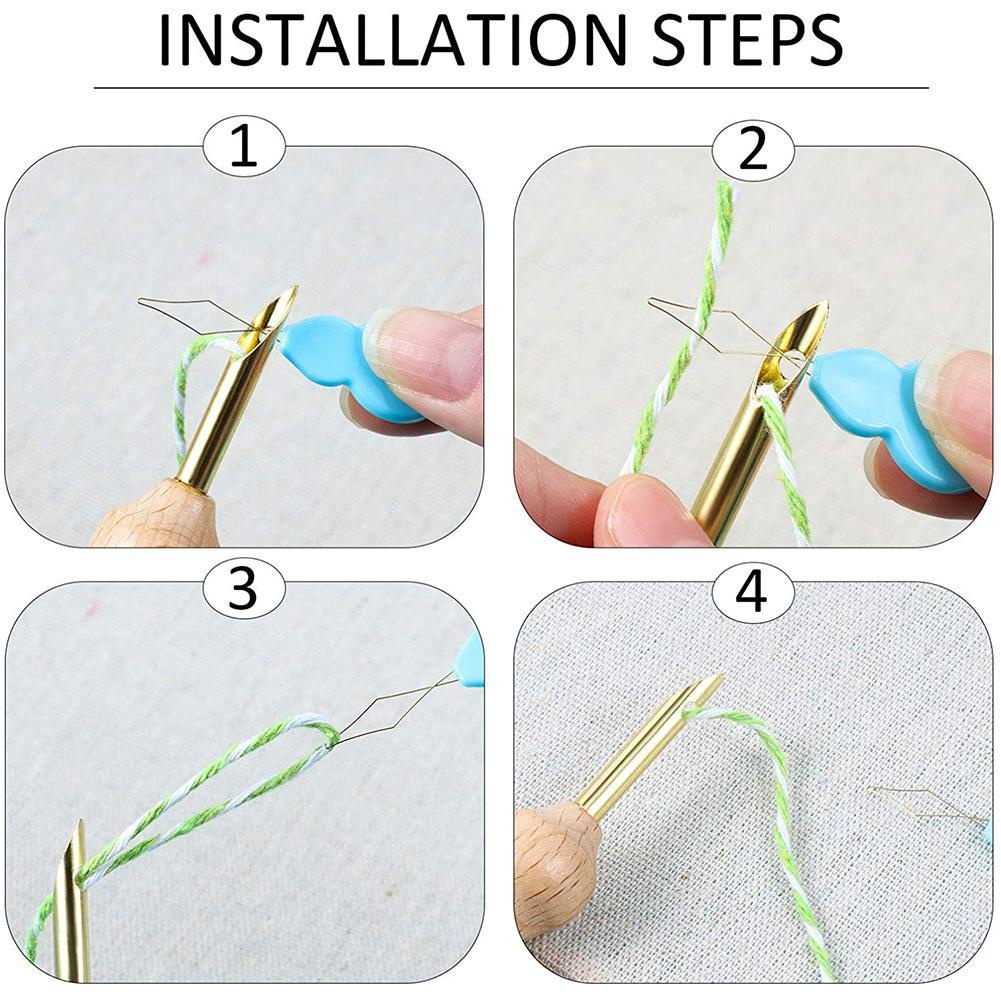 INSTALLATION STEPS

1

2

3

4