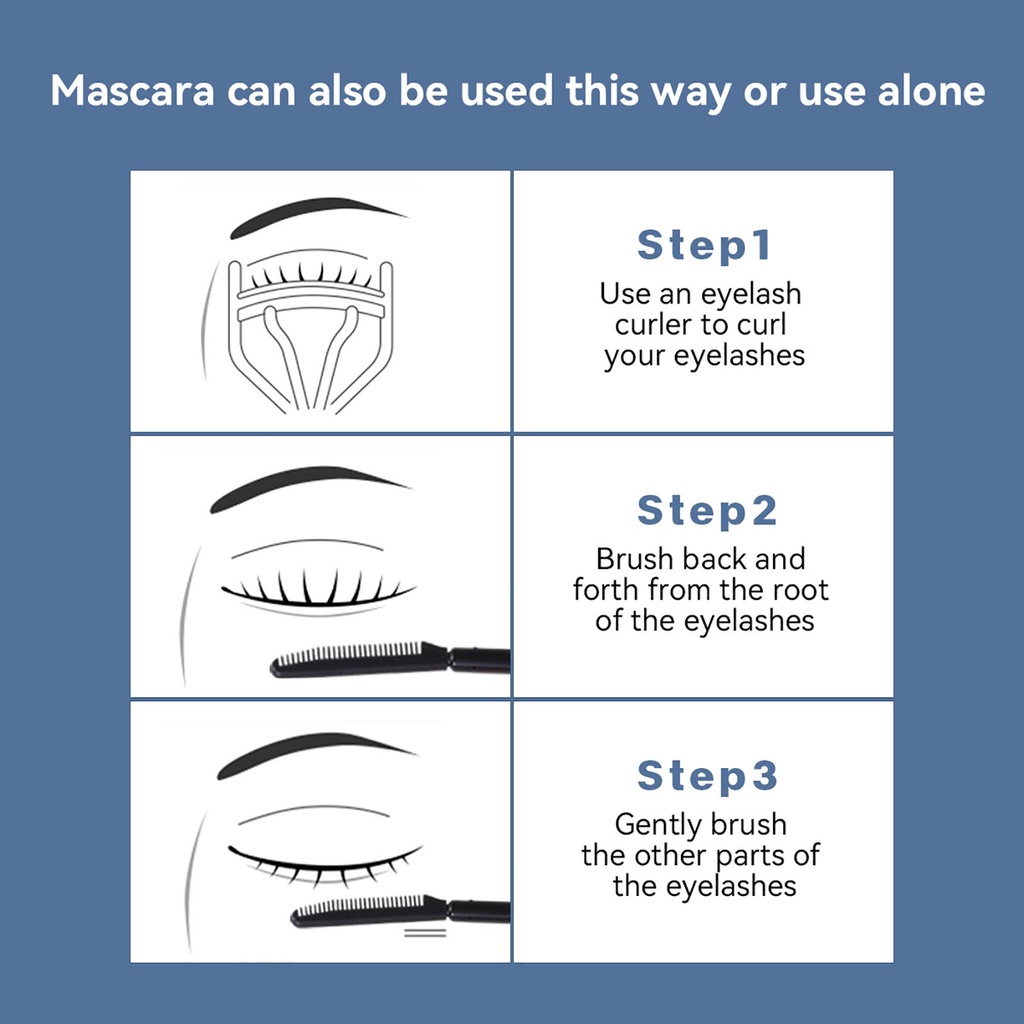 Mascara can also be used this way or use alone

Step1
Use an eyelash curler to curl your eyelashes

Step2
Brush back and forth from the root of the eyelashes

Step3
Gently brush the other parts of the eyelashes