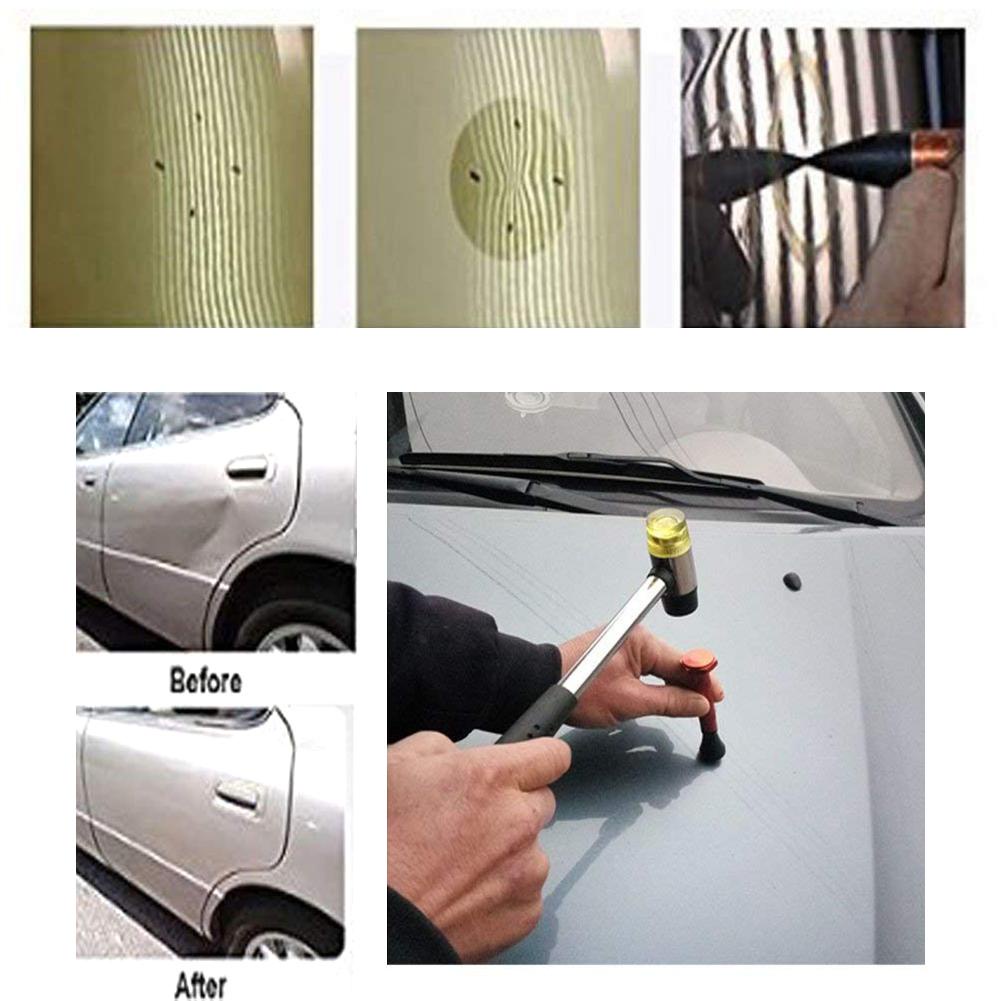 Before

After