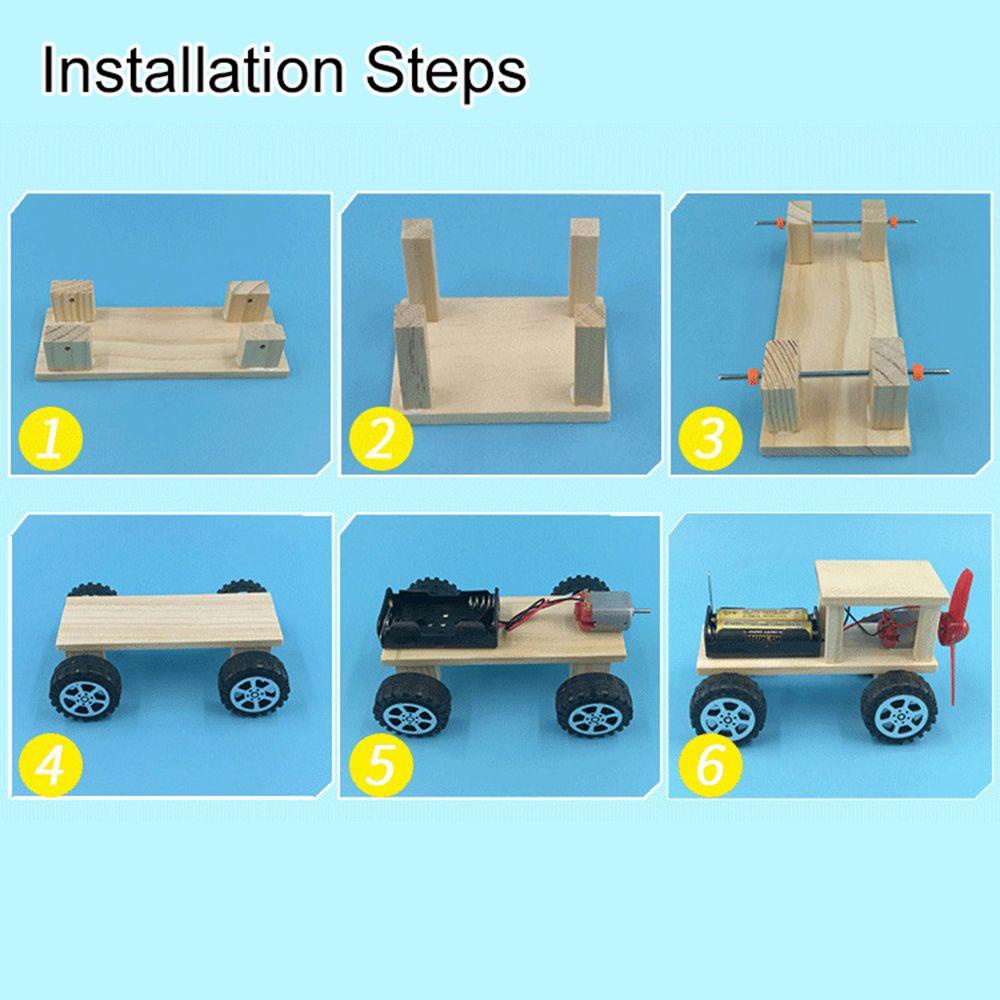 Installation Steps

1

2

3

4

5

6