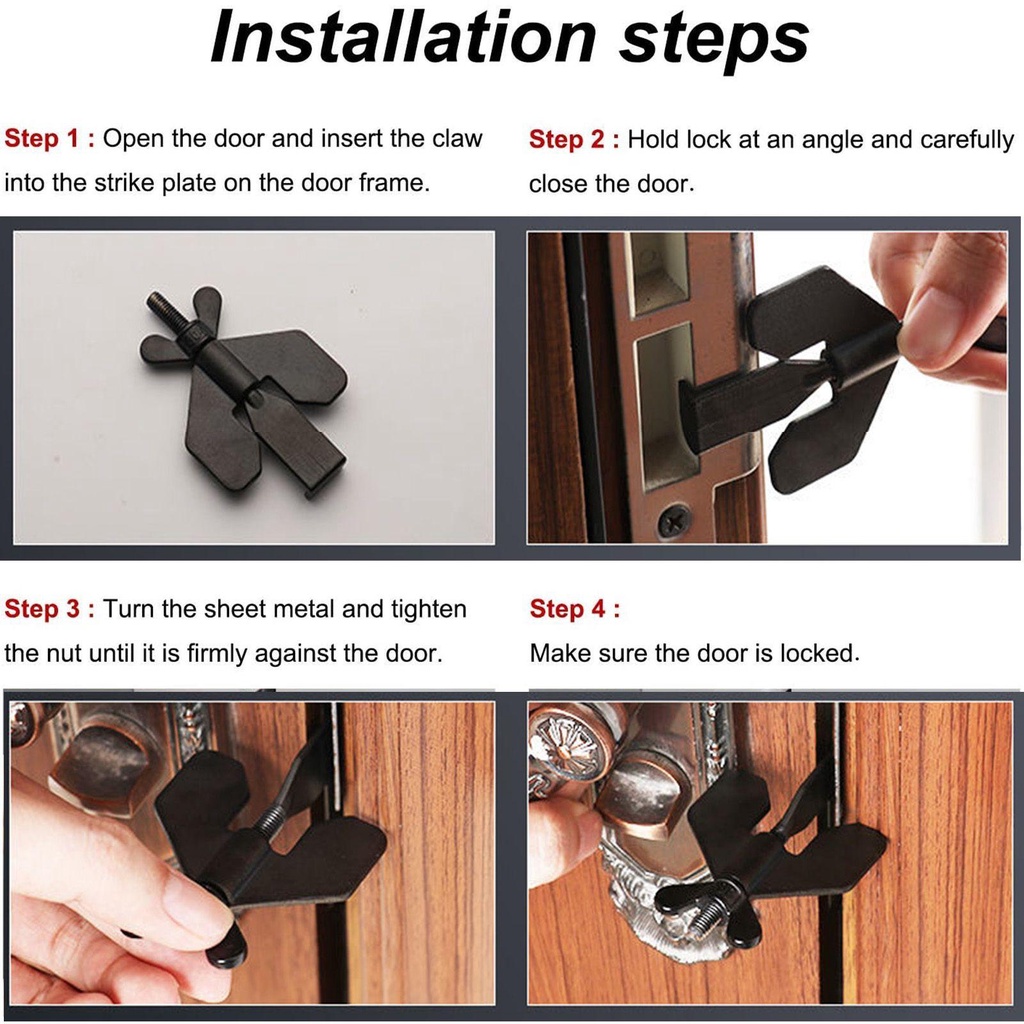 Installation steps

Step 1 : Open the door and insert the claw into the strike plate on the door frame.

Step 2 : Hold lock at an angle and carefully close the door.

Step 3 : Turn the sheet metal and tighten the nut until it is firmly against the door.

Step 4 :
Make sure the door is locked.