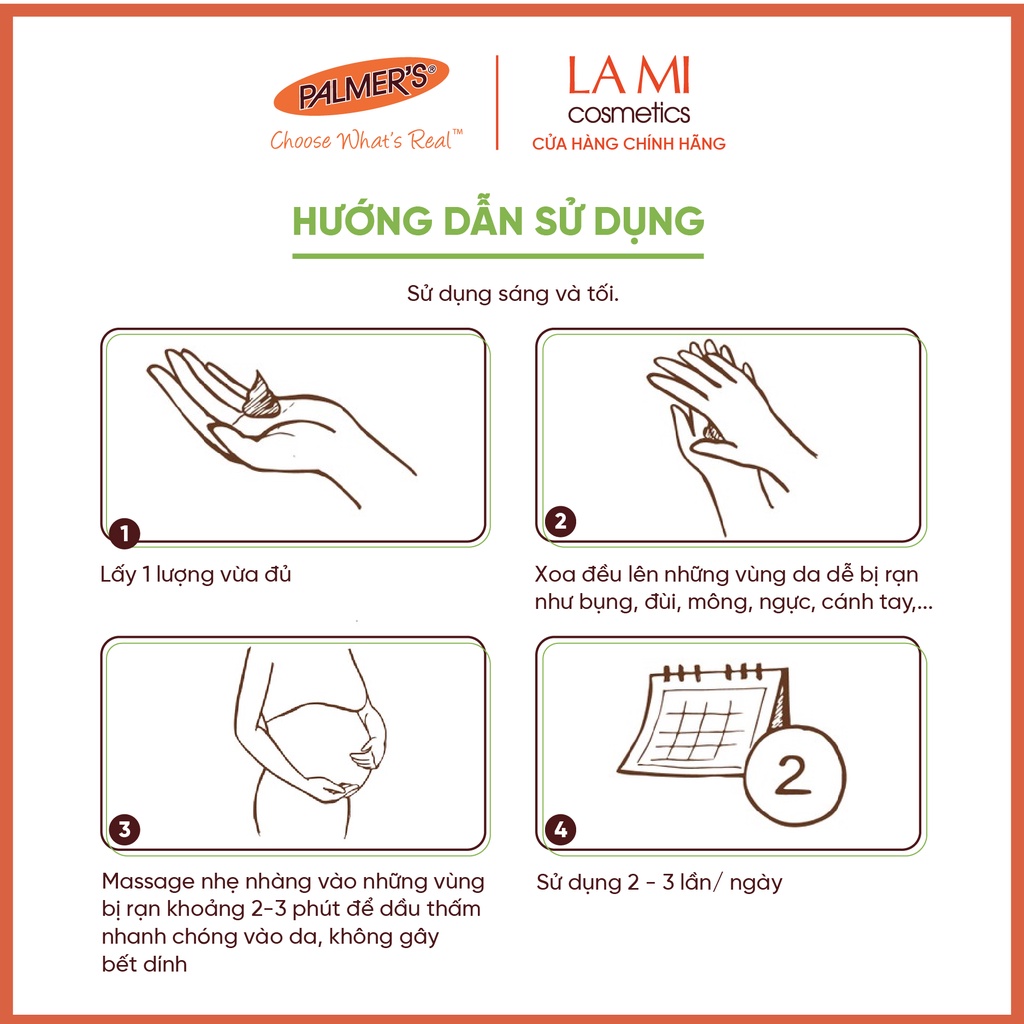 PALMER'S®
Choose What's Real™

LA MI
cosmetics
CỬA HÀNG CHÍNH HÃNG

HƯỚNG DẪN SỬ DỤNG

Sử dụng sáng và tối.

1

Lấy 1 lượng vừa đủ

2

Xoa đều lên những vùng da dễ bị rạn như bụng, đùi, mông, ngực, cánh tay,...

3

Massage nhẹ nhàng vào những vùng bị rạn khoảng 2-3 phút để dầu thấm nhanh chóng vào da, không gây bết dính

2

4

Sử dụng 2 - 3 lần/ ngày