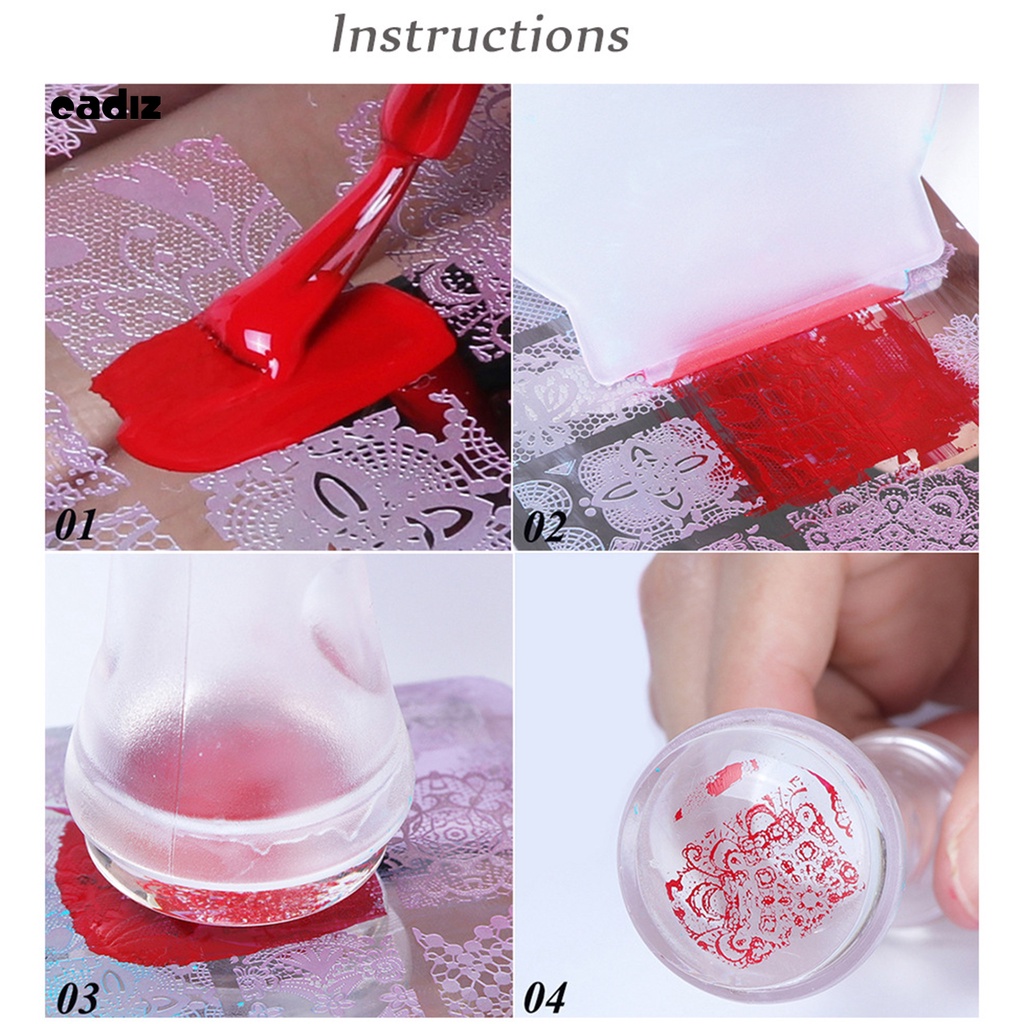 Instructions

eadiz

01

02

03

04