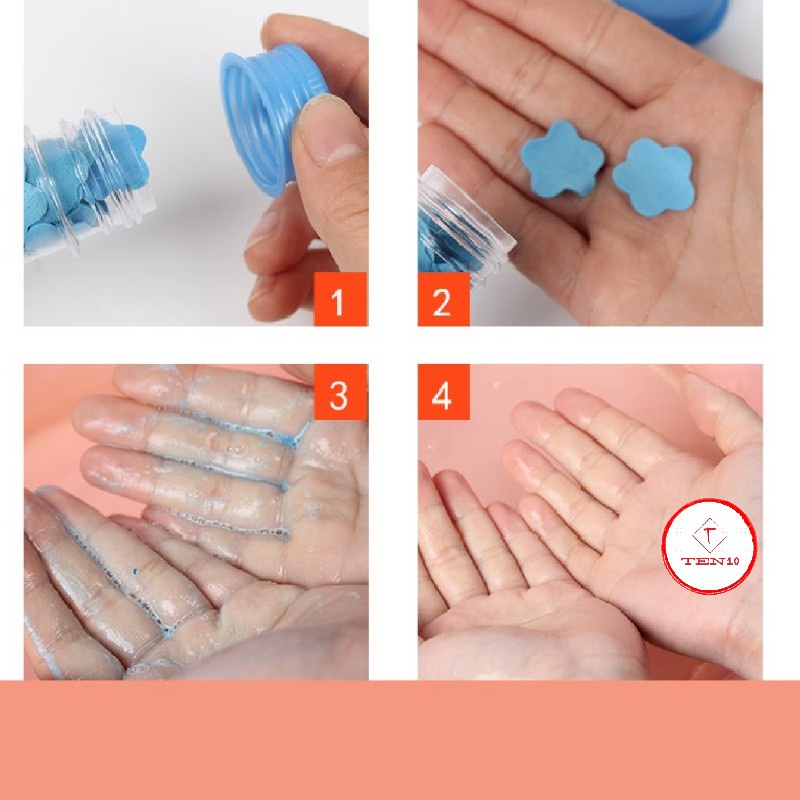 1

2

3

4

T
TEN10