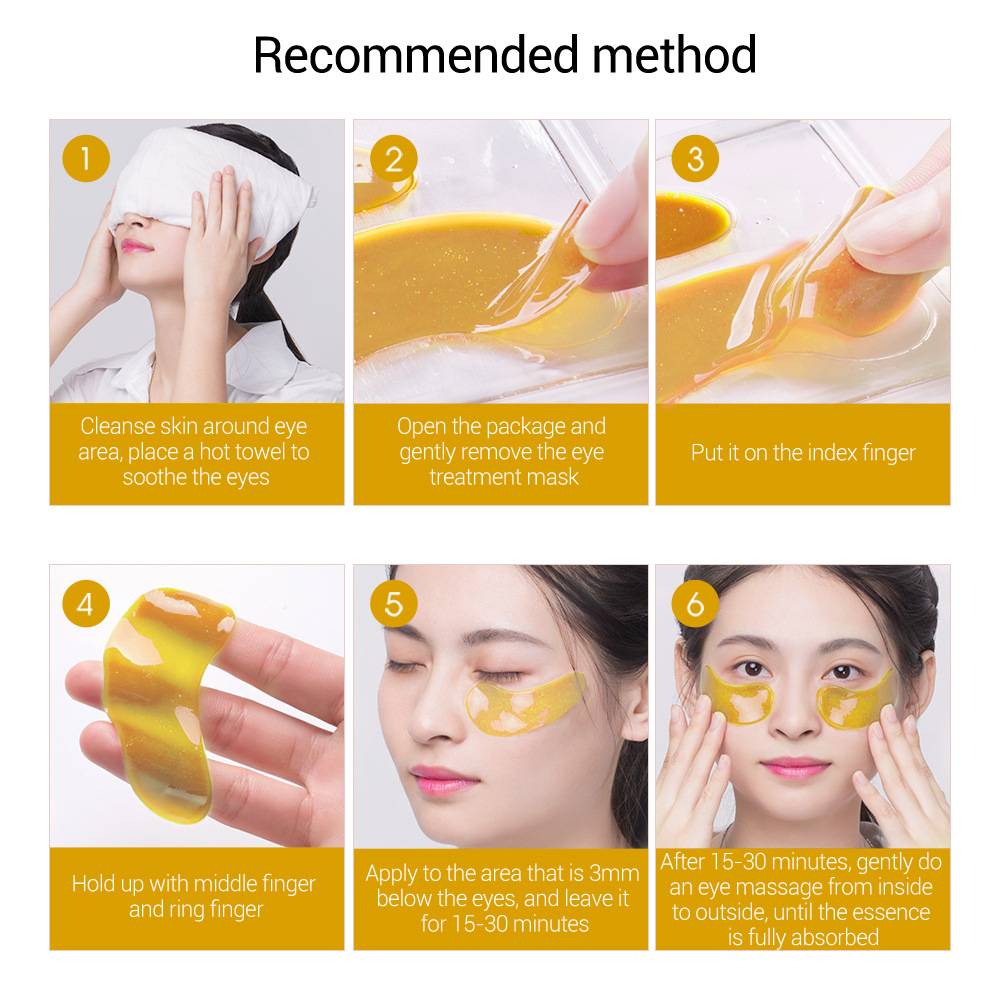 Recommended method

1
Cleanse skin around eye area, place a hot towel to soothe the eyes

2
Open the package and gently remove the eye treatment mask

3
Put it on the index finger

4
Hold up with middle finger and ring finger

5
Apply to the area that is 3mm below the eyes, and leave it for 15-30 minutes

6
After 15-30 minutes, gently do an eye massage from inside to outside, until the essence is fully absorbed