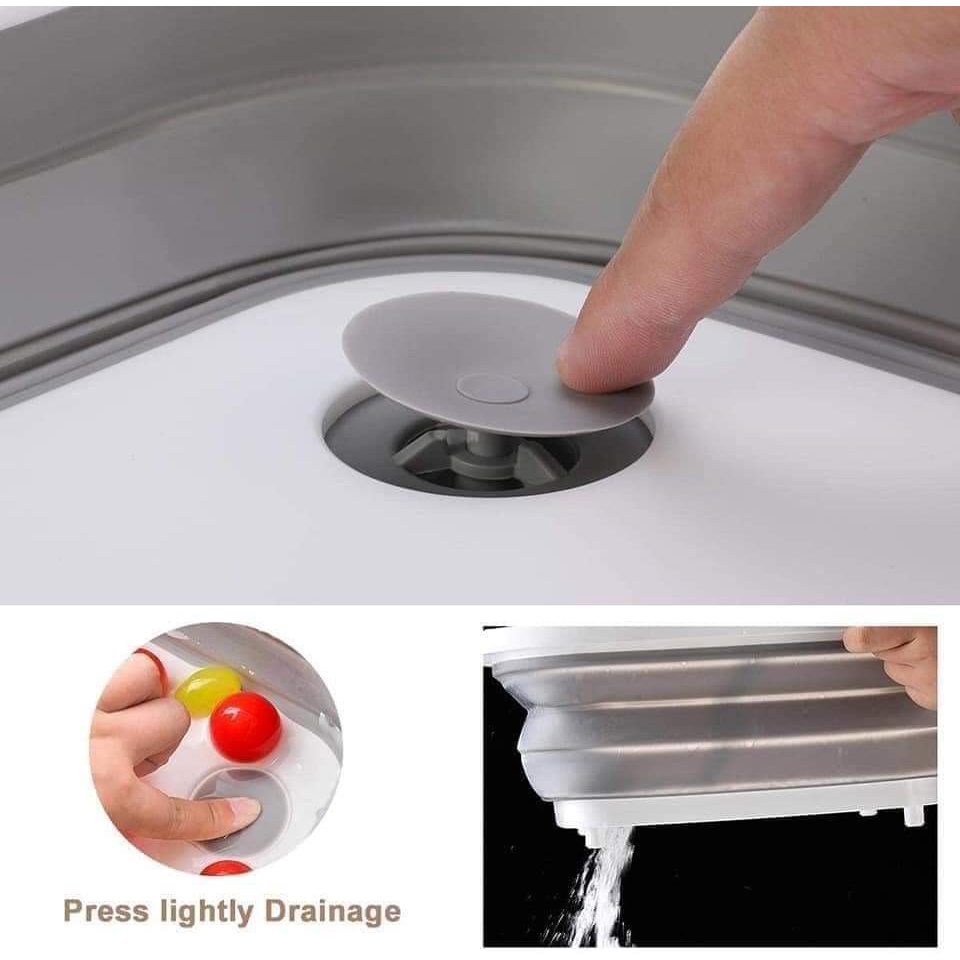 Press lightly Drainage