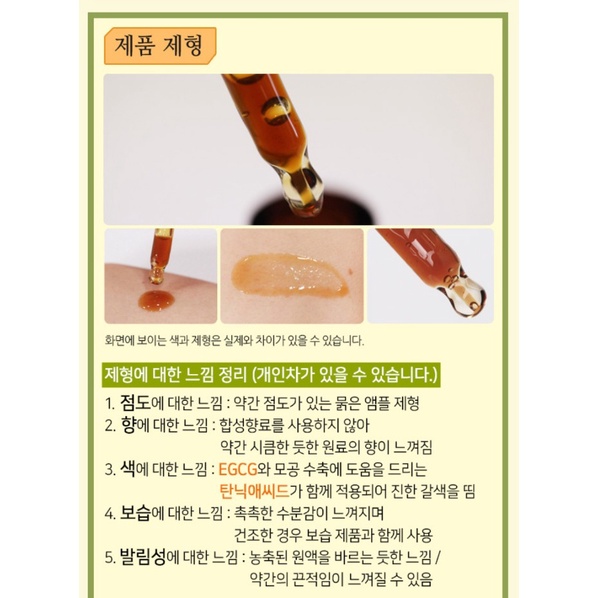 제품 제형

화면에 보이는 색과 제형은 실제와 차이가 있을 수 있습니다.

제형에 대한 느낌 정리 (개인차가 있을 수 있습니다.)

1. 점도에 대한 느낌 : 약간 점도가 있는 묽은 앰플 제형
2. 향에 대한 느낌 : 합성향료를 사용하지 않아 약간 시큼한 듯한 원료의 향이 느껴짐
3. 색에 대한 느낌 : EGCG와 모공 수축에 도움을 드리는 탄닉애씨드가 함께 적용되어 진한 갈색을 띰
4. 보습에 대한 느낌 : 촉촉한 수분감이 느껴지며 건조한 경우 보습 제품과 함께 사용
5. 발림성에 대한 느낌 : 농축된 원액을 바르는 듯한 느낌 / 약간의 끈적임이 느껴질 수 있음