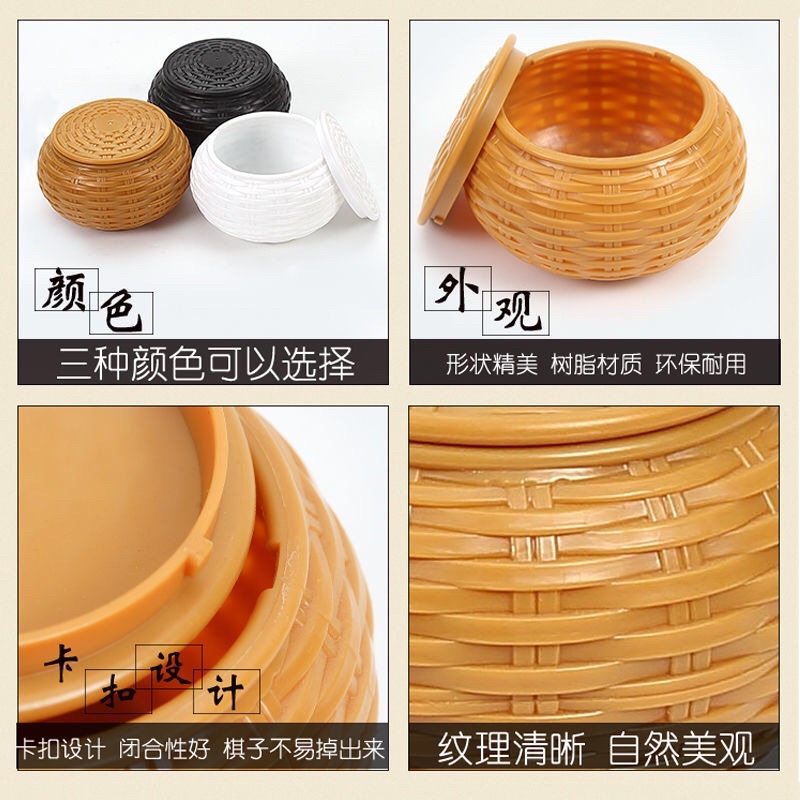 颜色
三种颜色可以选择

外观
形状精美 树脂材质 环保耐用

卡扣设计
卡扣设计 闭合性好 棋子不易掉出来

纹理清晰 自然美观