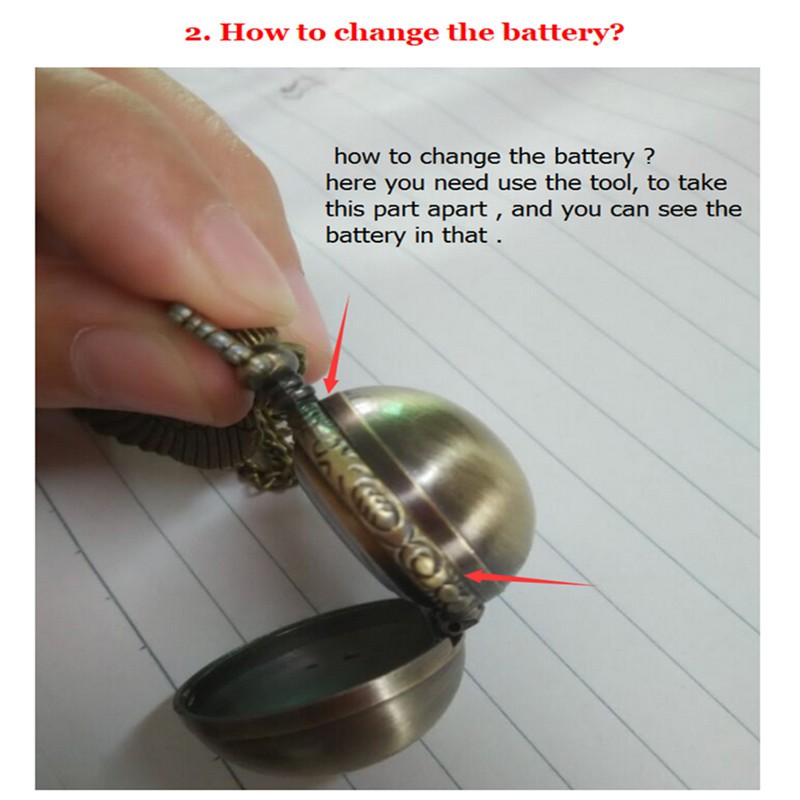 2. How to change the battery?

how to change the battery ?
here you need use the tool, to take this part apart , and you can see the battery in that .