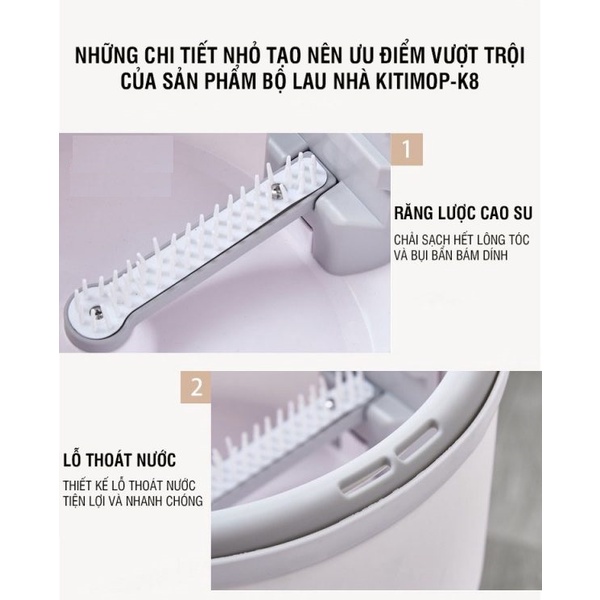 NHỮNG CHI TIẾT NHỎ TẠO NÊN ƯU ĐIỂM VƯỢT TRỘI CỦA SẢN PHẨM BỘ LAU NHÀ KITIMOP-K8

1

RĂNG LƯỢC CAO SU

CHẢI SẠCH HẾT LÔNG TÓC VÀ BỤI BẨN BÁM DÍNH

2

LỖ THOÁT NƯỚC

THIẾT KẾ LỖ THOÁT NƯỚC TIỆN LỢI VÀ NHANH CHÓNG