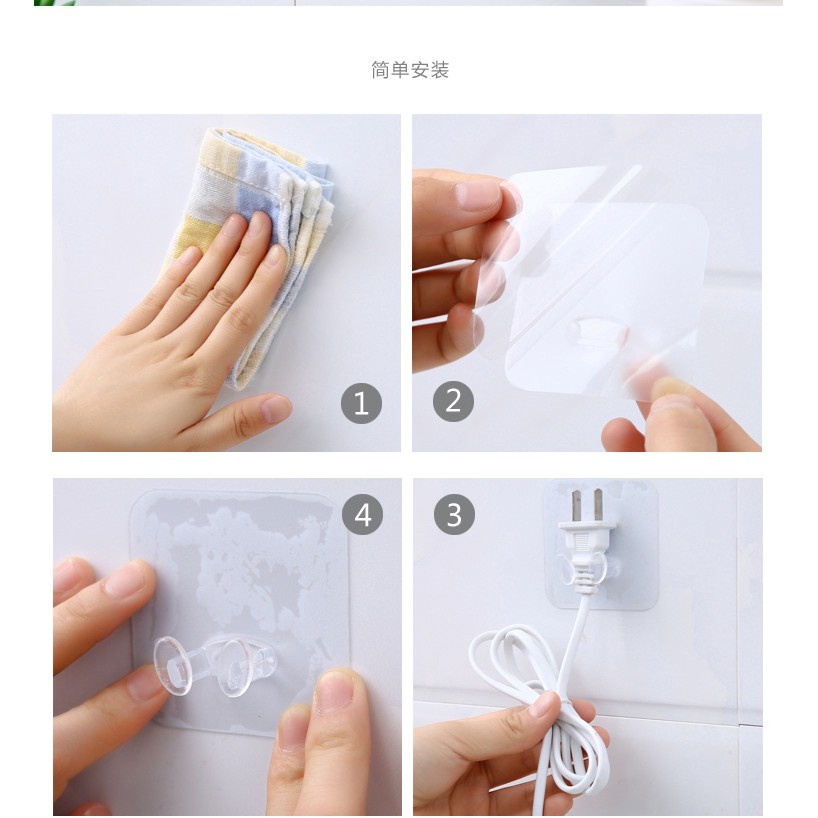 简单安装

1

2

4

3