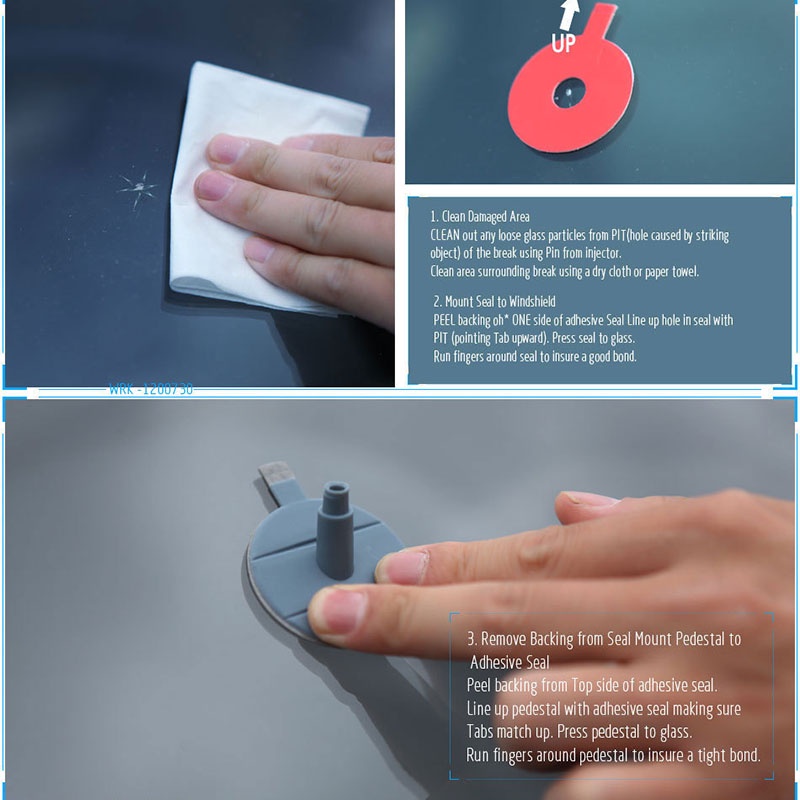 UP

1. Clean Damaged Area
CLEAN out any loose glass particles from PIT(hole caused by striking object) of the break using Pin from injector.
Clean area surrounding break using a dry cloth or paper towel.

2. Mount Seal to Windshield
PEEL backing oh* ONE side of adhesive Seal Line up hole in seal with PIT (pointing Tab upward). Press seal to glass.
Run fingers around seal to insure a good bond.

WRK -1200730

3. Remove Backing from Seal Mount Pedestal to Adhesive Seal
Peel backing from Top side of adhesive seal.
Line up pedestal with adhesive seal making sure Tabs match up. Press pedestal to glass.
Run fingers around pedestal to insure a tight bond.