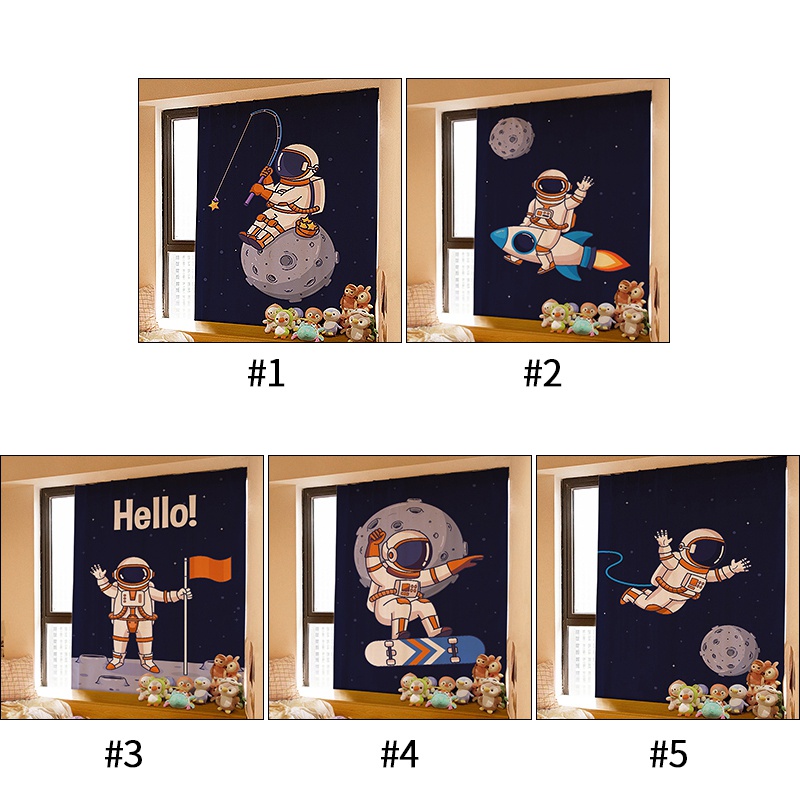 #1

#2

Hello!

#3

#4

#5