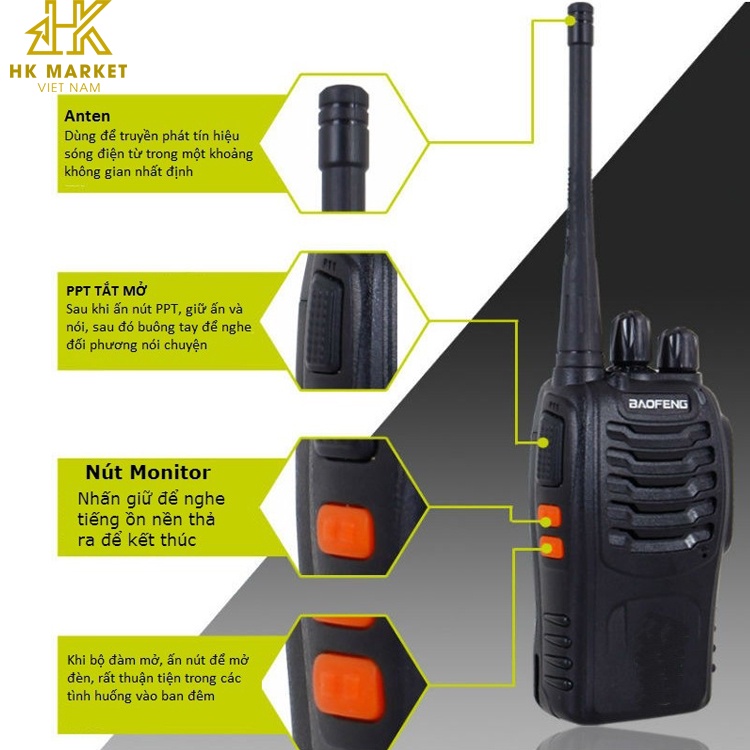 HK
HK MARKET
VIET NAM

Anten
Dùng để truyền phát tín hiệu sóng điện từ trong một khoảng không gian nhất định

PPT TẮT MỞ
Sau khi ấn nút PPT, giữ ấn và nói, sau đó buông tay để nghe đối phương nói chuyện

Nút Monitor
Nhấn giữ để nghe tiếng ồn nền thả ra để kết thúc

Khi bộ đàm mở, ấn nút để mở đèn, rất thuận tiện trong các tình huống vào ban đêm

BAOFENG