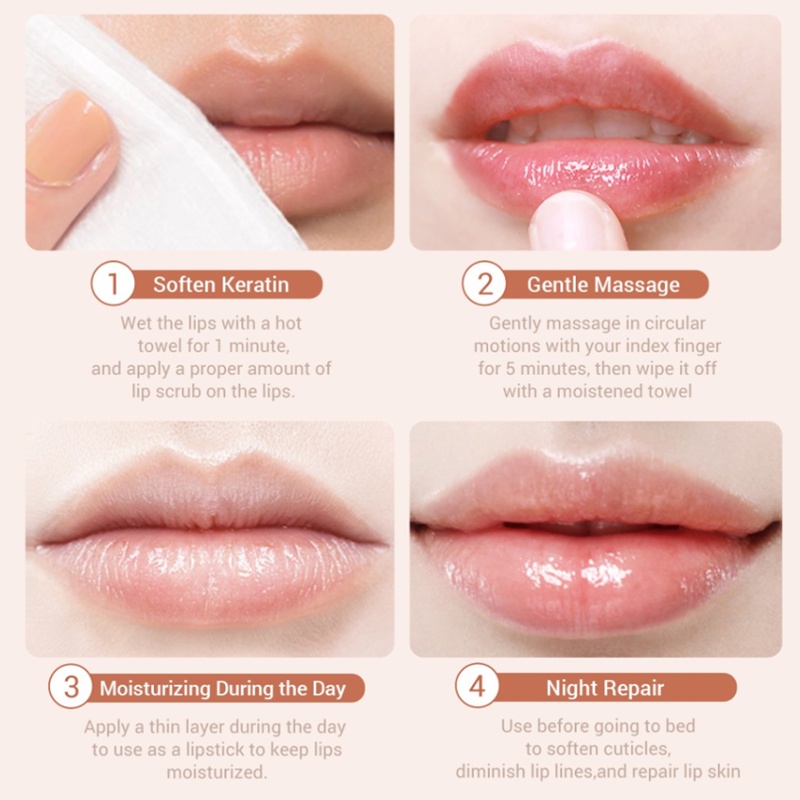 1 Soften Keratin

Wet the lips with a hot towel for 1 minute, and apply a proper amount of lip scrub on the lips.

2 Gentle Massage

Gently massage in circular motions with your index finger for 5 minutes, then wipe it off with a moistened towel

3 Moisturizing During the Day

Apply a thin layer during the day to use as a lipstick to keep lips moisturized.

4 Night Repair

Use before going to bed to soften cuticles, diminish lip lines,and repair lip skin