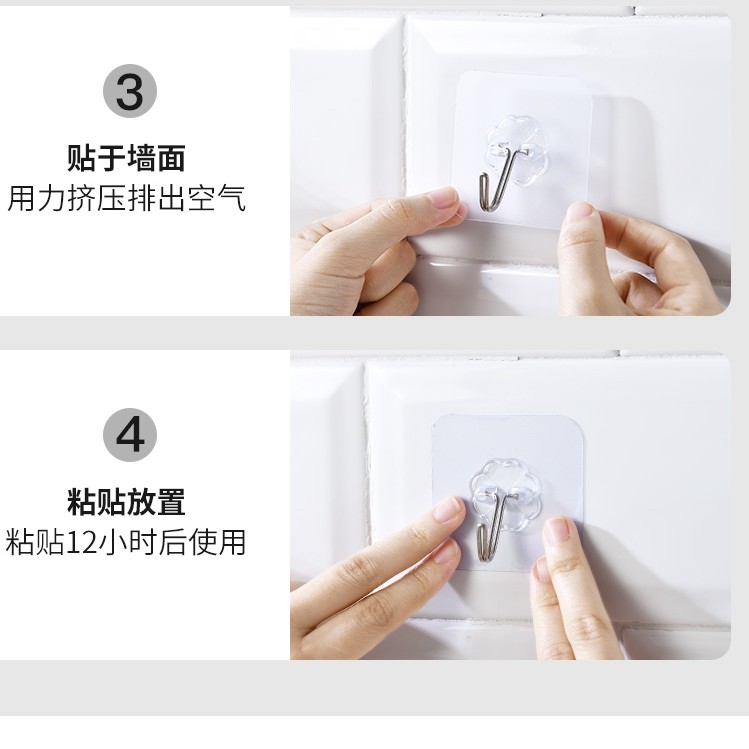 3

贴于墙面

用力挤压排出空气

4

粘贴放置

粘贴12小时后使用