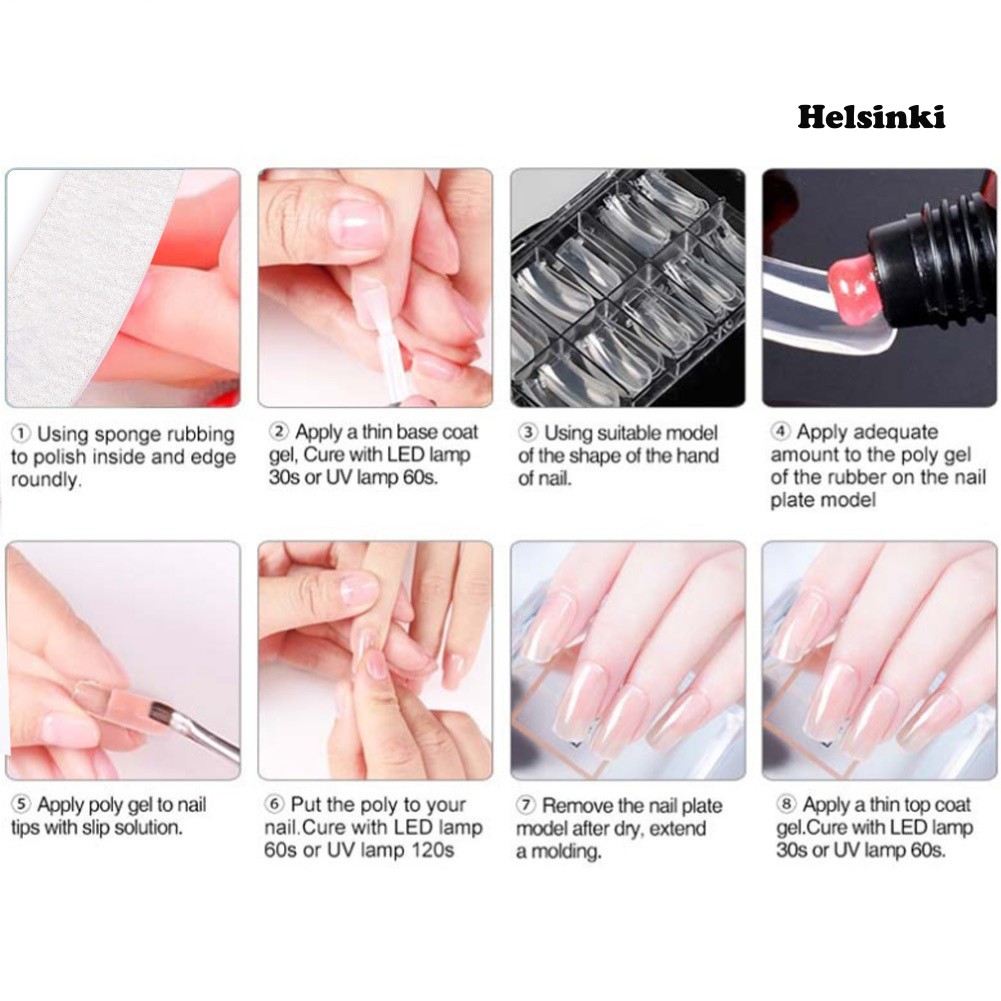 Helsinki

① Using sponge rubbing to polish inside and edge roundly.

② Apply a thin base coat gel, Cure with LED lamp 30s or UV lamp 60s.

③ Using suitable model of the shape of the hand of nail.

④ Apply adequate amount to the poly gel of the rubber on the nail plate model

⑤ Apply poly gel to nail tips with slip solution.

⑥ Put the poly to your nail.Cure with LED lamp 60s or UV lamp 120s

⑦ Remove the nail plate model after dry, extend a molding.

⑧ Apply a thin top coat gel.Cure with LED lamp 30s or UV lamp 60s.