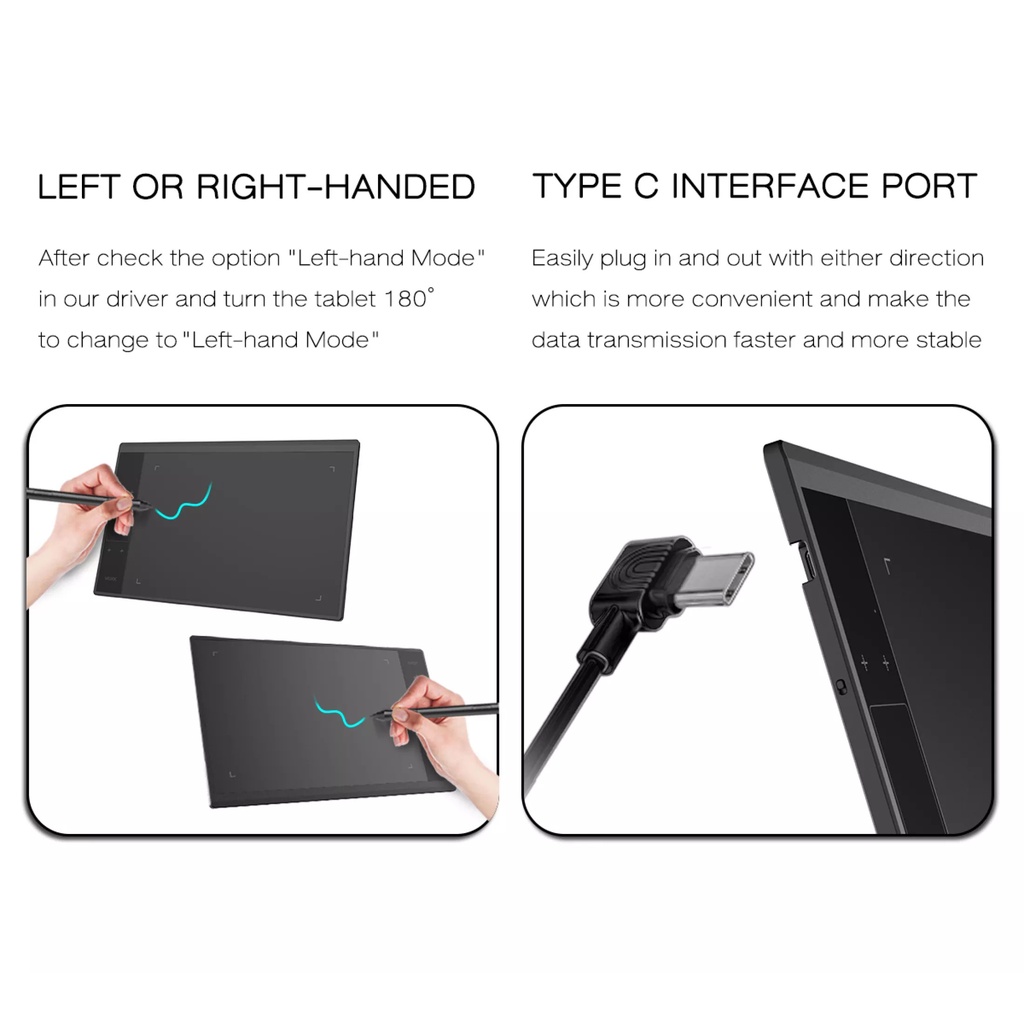 LEFT OR RIGHT-HANDED

After check the option "Left-hand Mode" in our driver and turn the tablet 180° to change to "Left-hand Mode"

TYPE C INTERFACE PORT

Easily plug in and out with either direction which is more convenient and make the data transmission faster and more stable