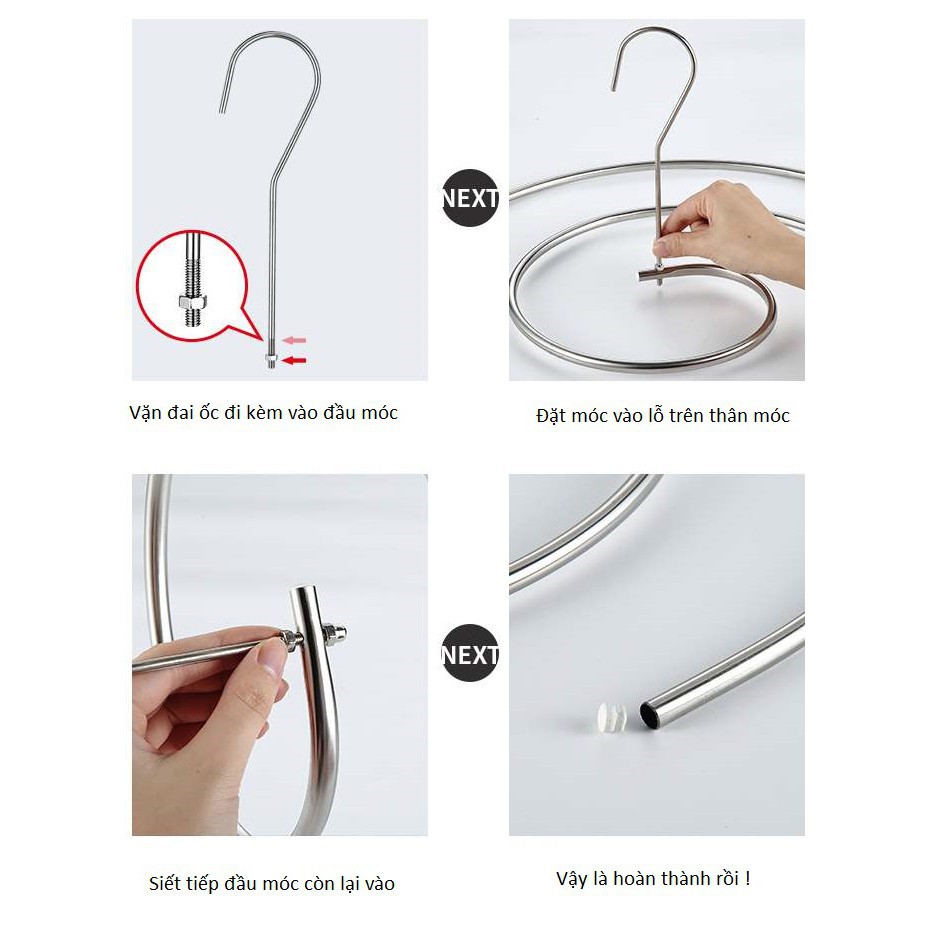 NEXT

Vặn đai ốc đi kèm vào đầu móc

Đặt móc vào lỗ trên thân móc

NEXT

Siết tiếp đầu móc còn lại vào

Vậy là hoàn thành rồi !